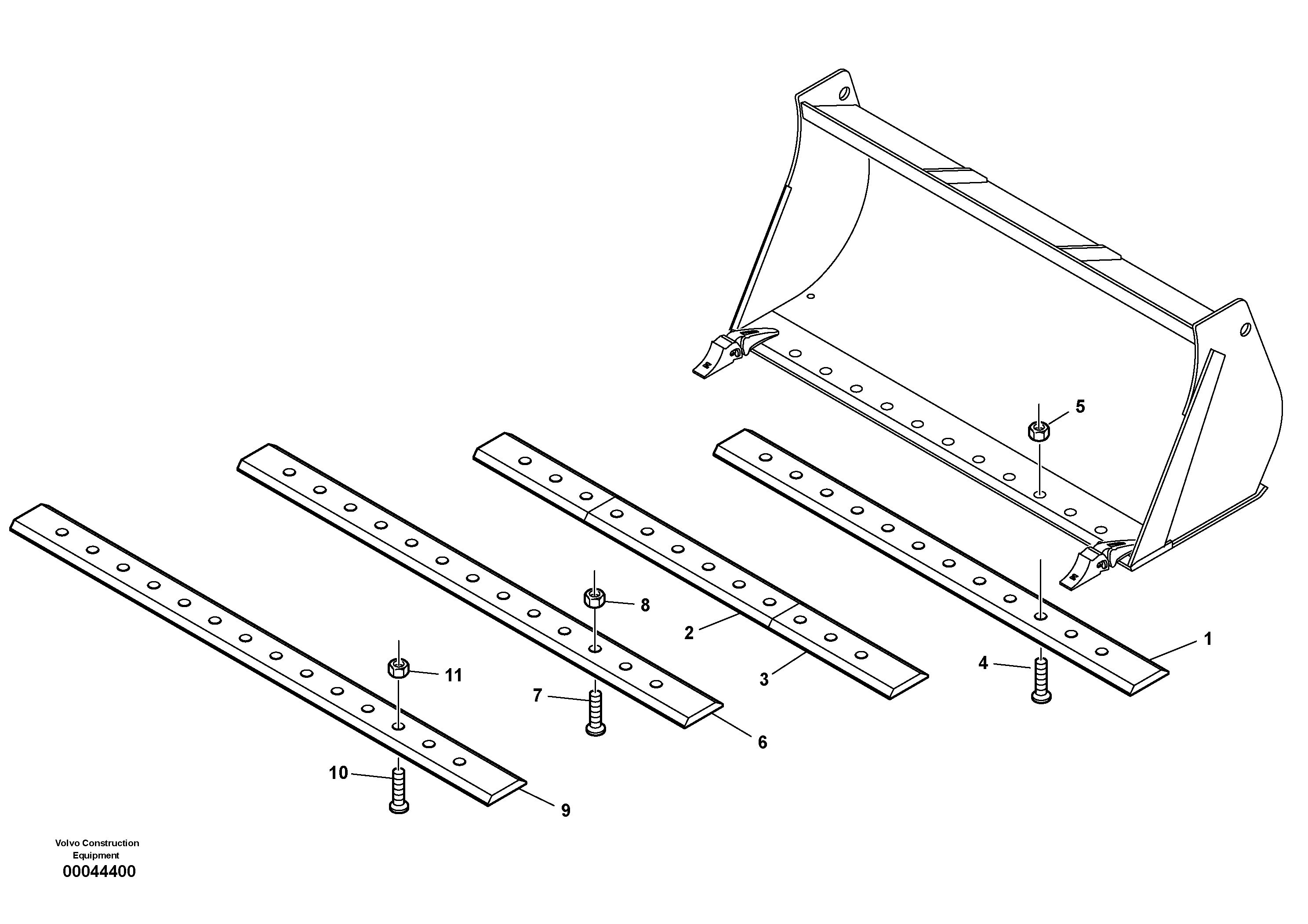 5
8
2
3
1
4
11
7
6
10
9

Volvo Construction Equipment
00044400