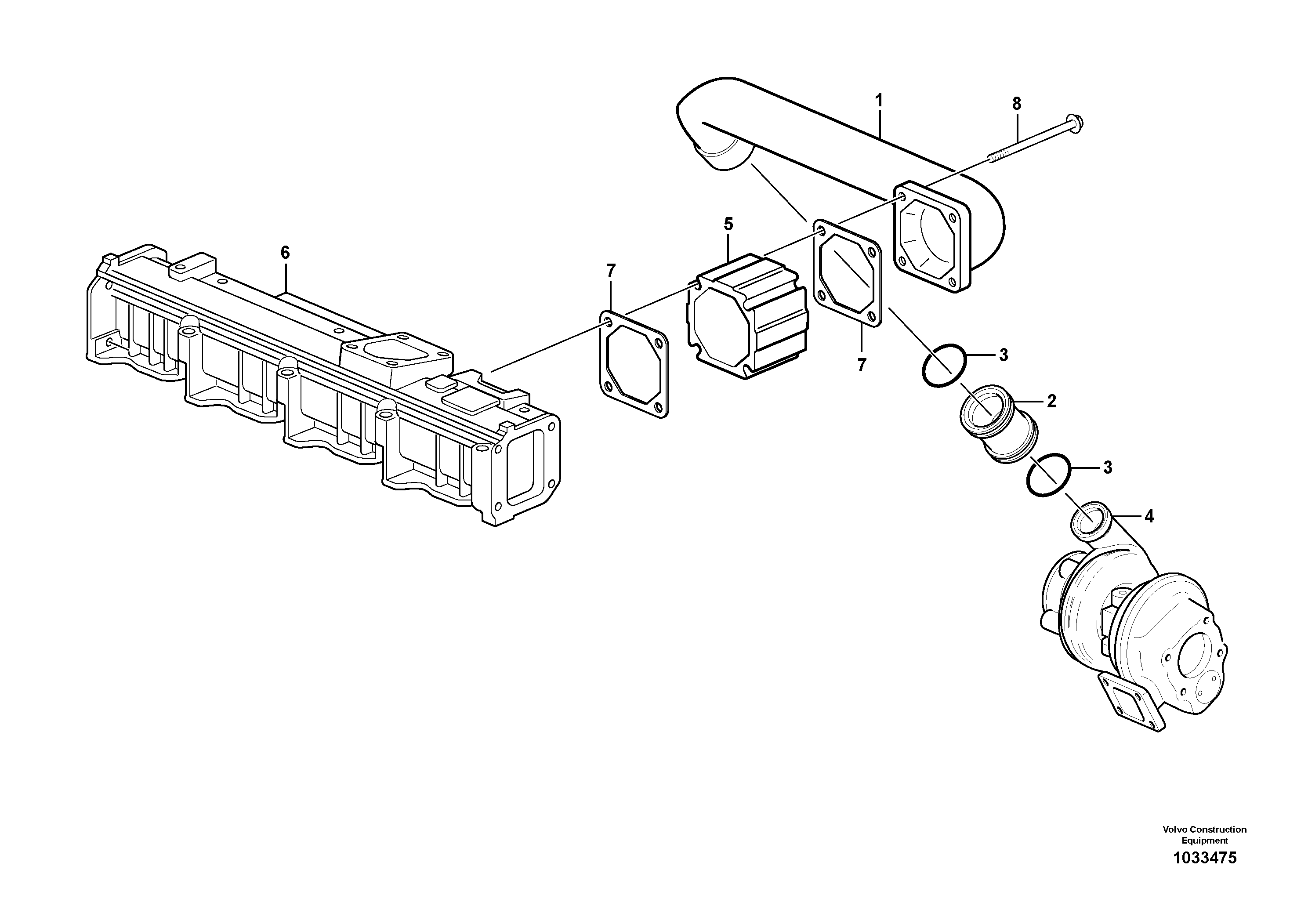 1
8
5
6
7
7
3
2
3
4

Volvo Construction Equipment
1033475