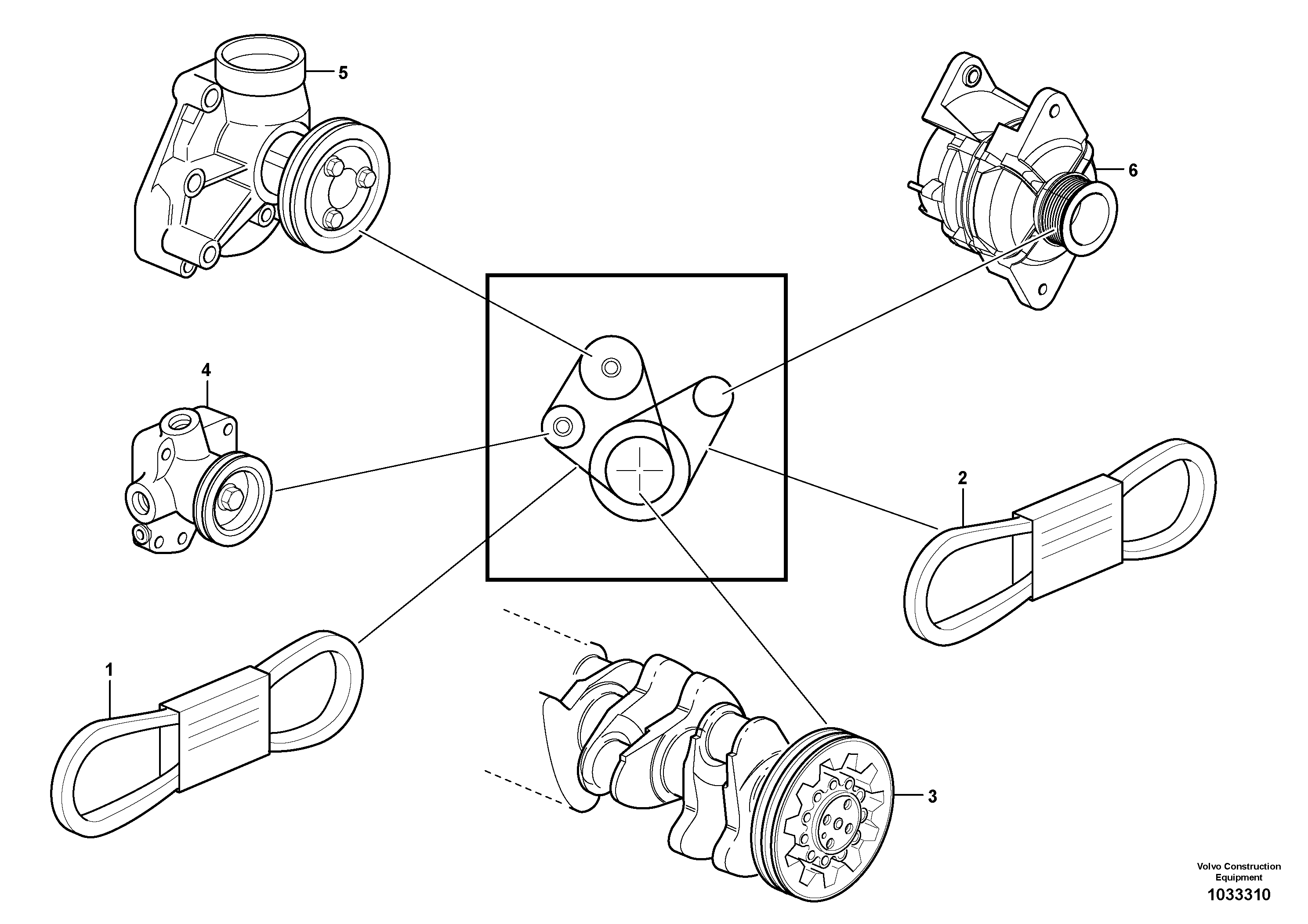 5

6

4

2

1

3

Volvo Construction Equipment

1033310