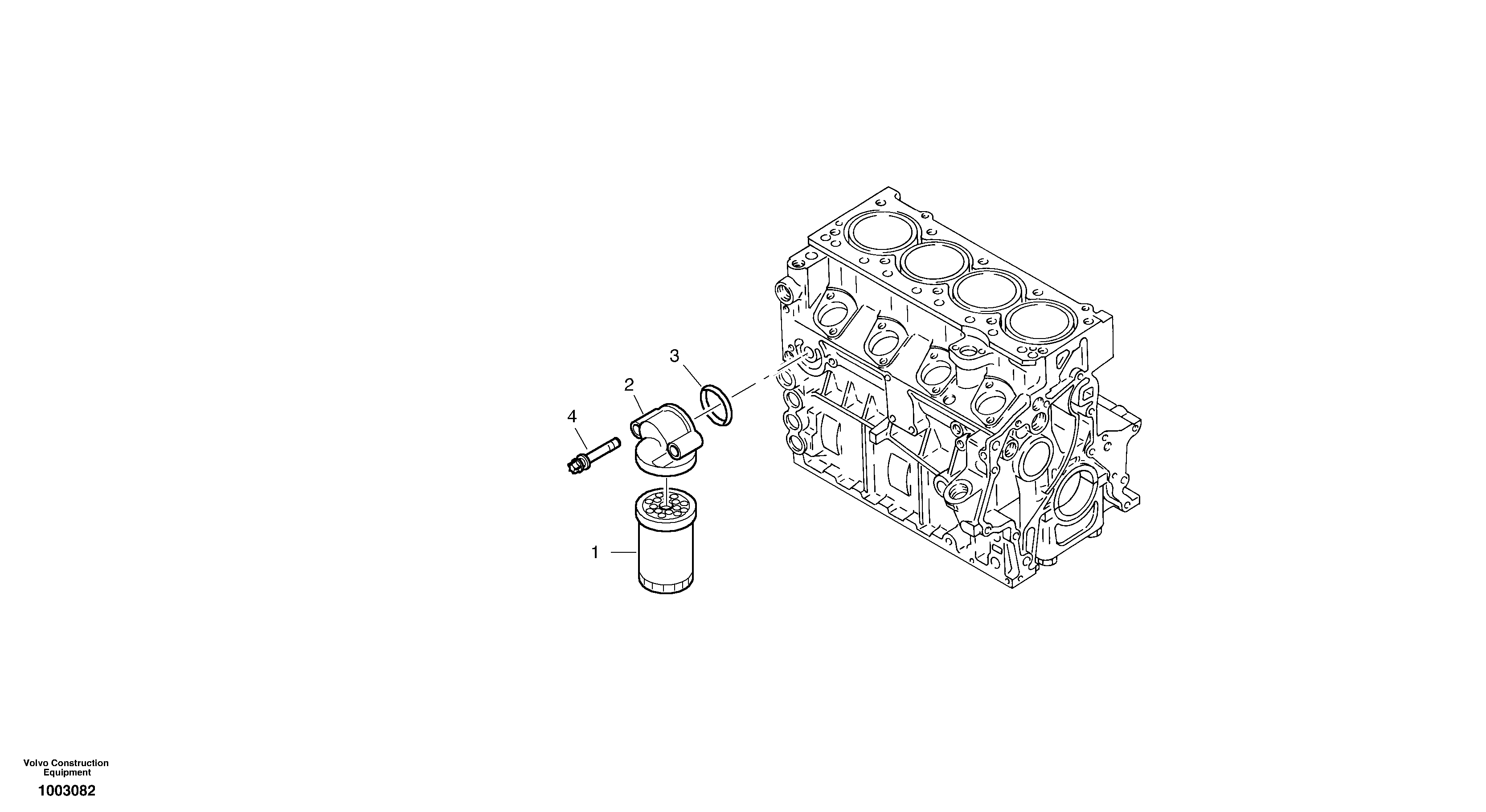 3

2

4

1

Volvo Construction Equipment

1003082