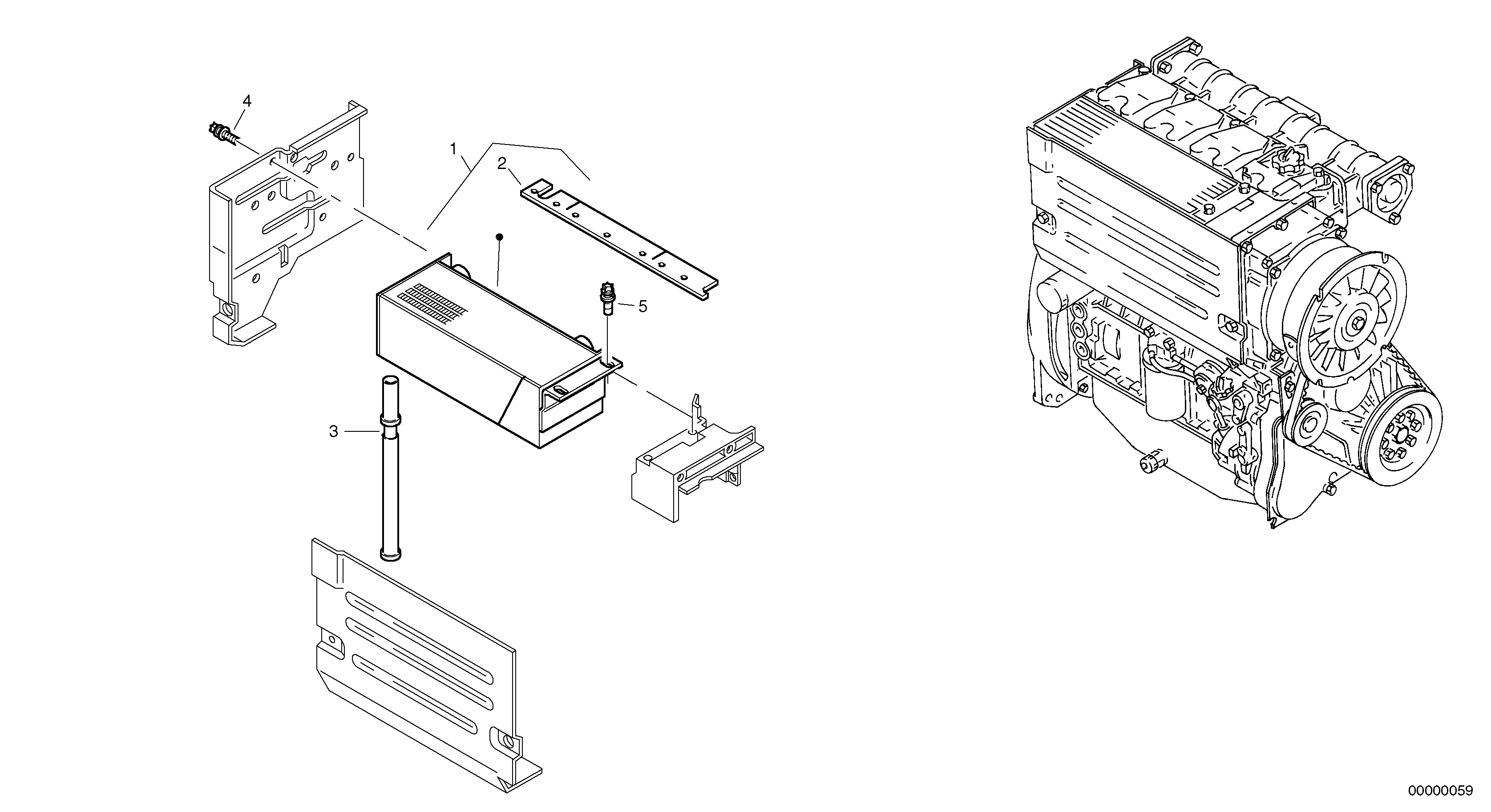 4
1
2
5
3
00000059