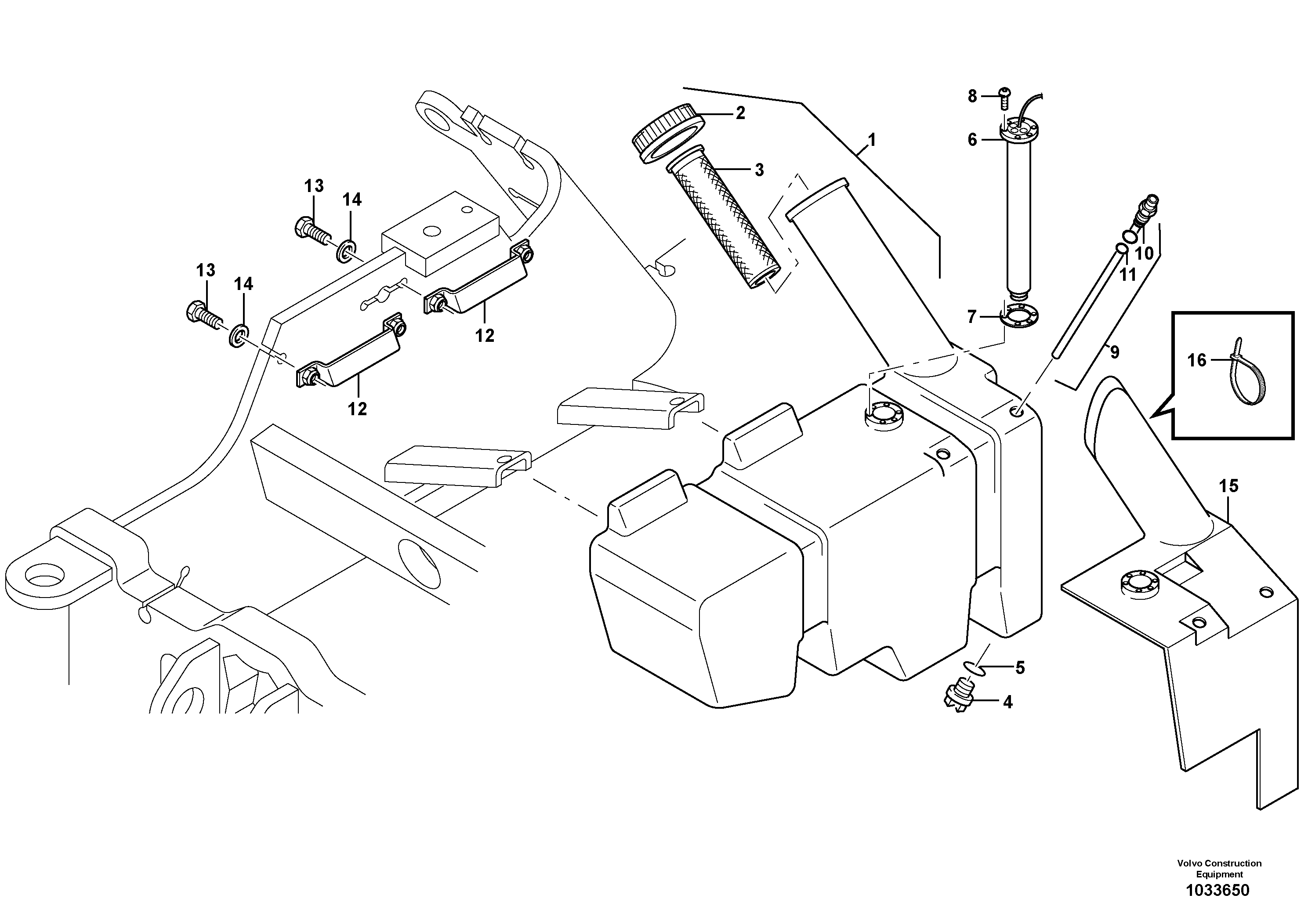 8
2
1
6
3
13
14
10
11
13
14
7
12
9
16
12
15
5
4
Volvo Construction Equipment
1033650