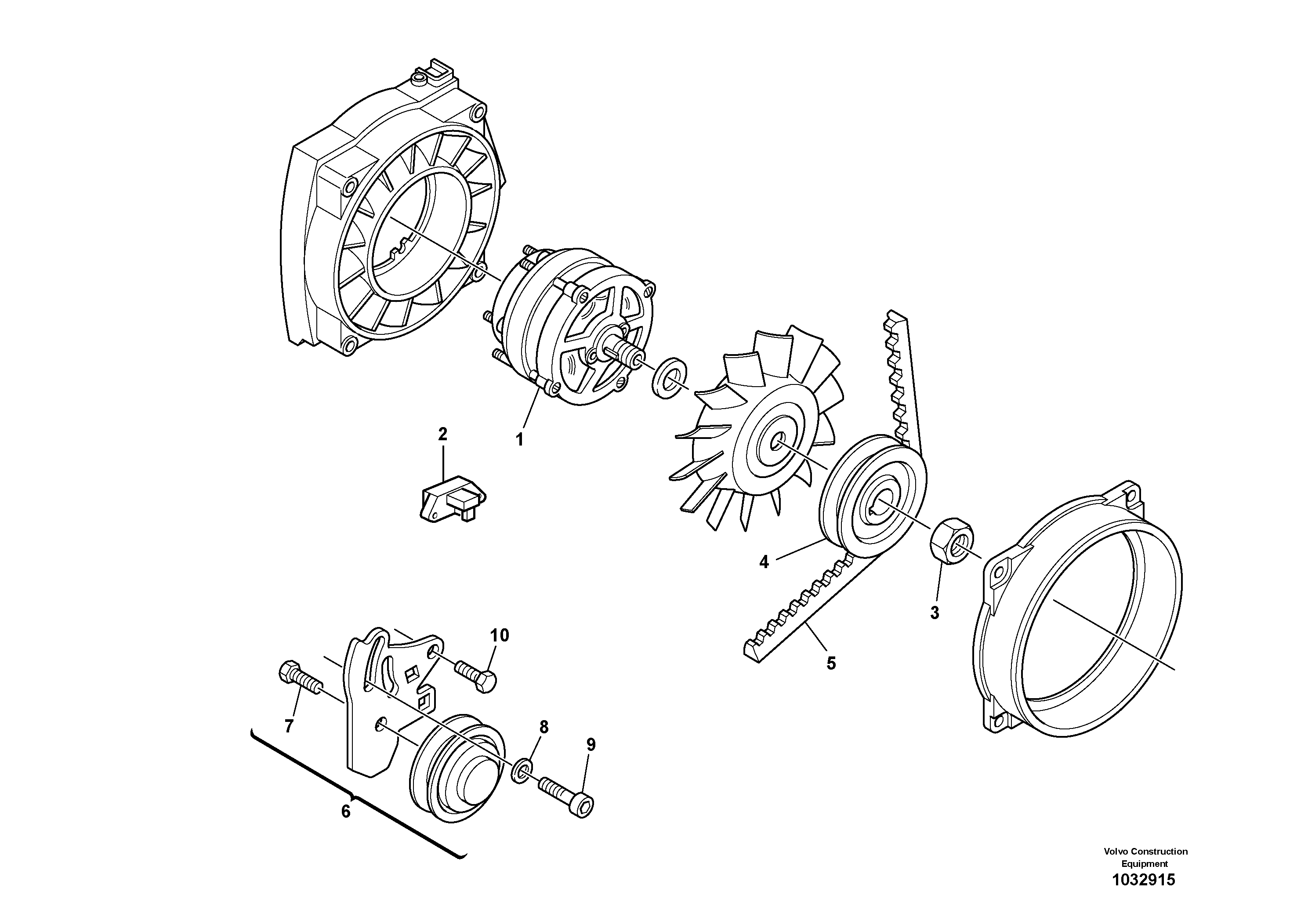 2
1
4
3
5
10
7
8
9
6

Volvo Construction Equipment
1032915