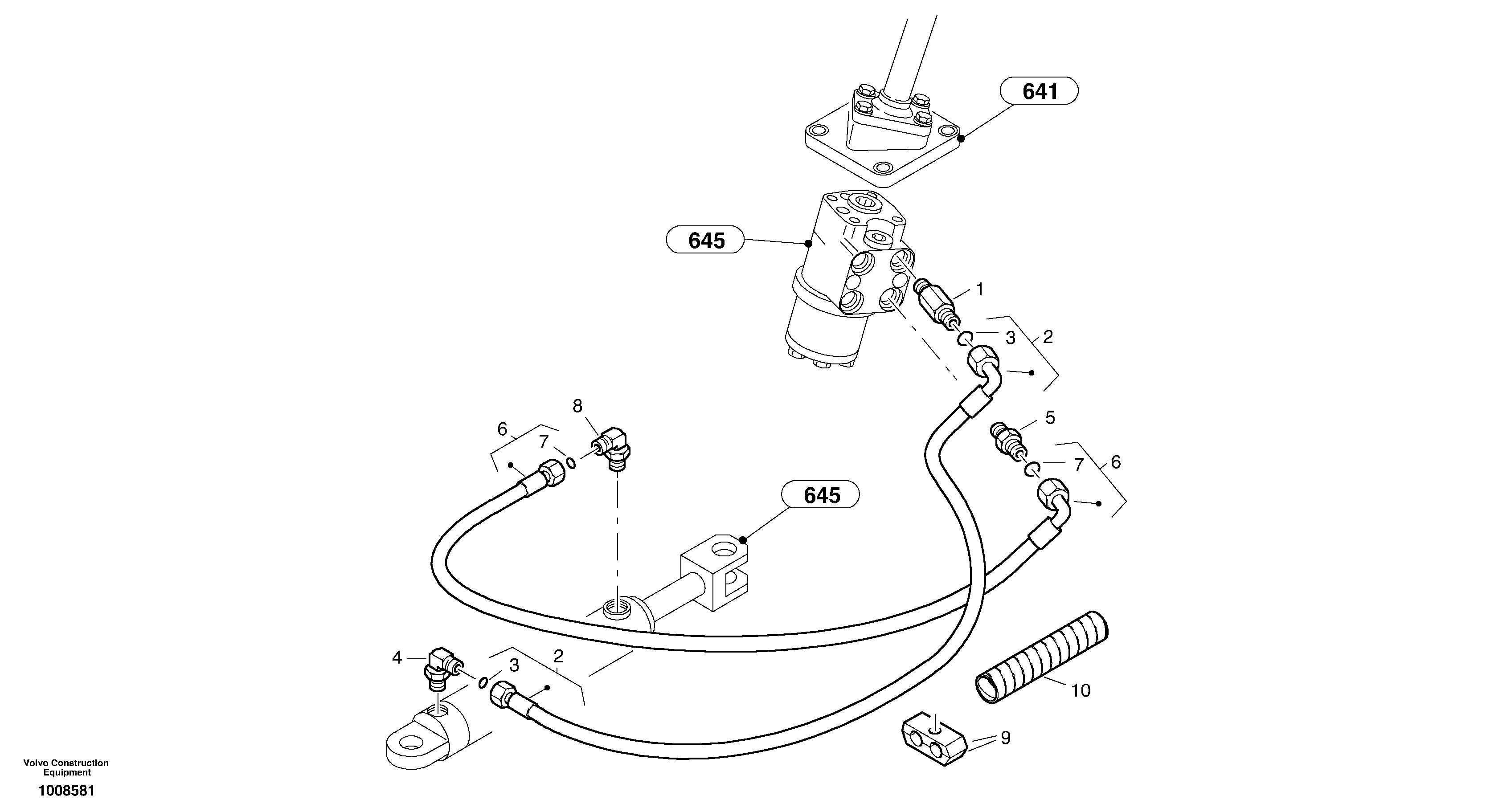 641

645

1

3

2

8

6

7

5

7

6

645

4

3

2

10

9

Volvo Construction Equipment

1008581