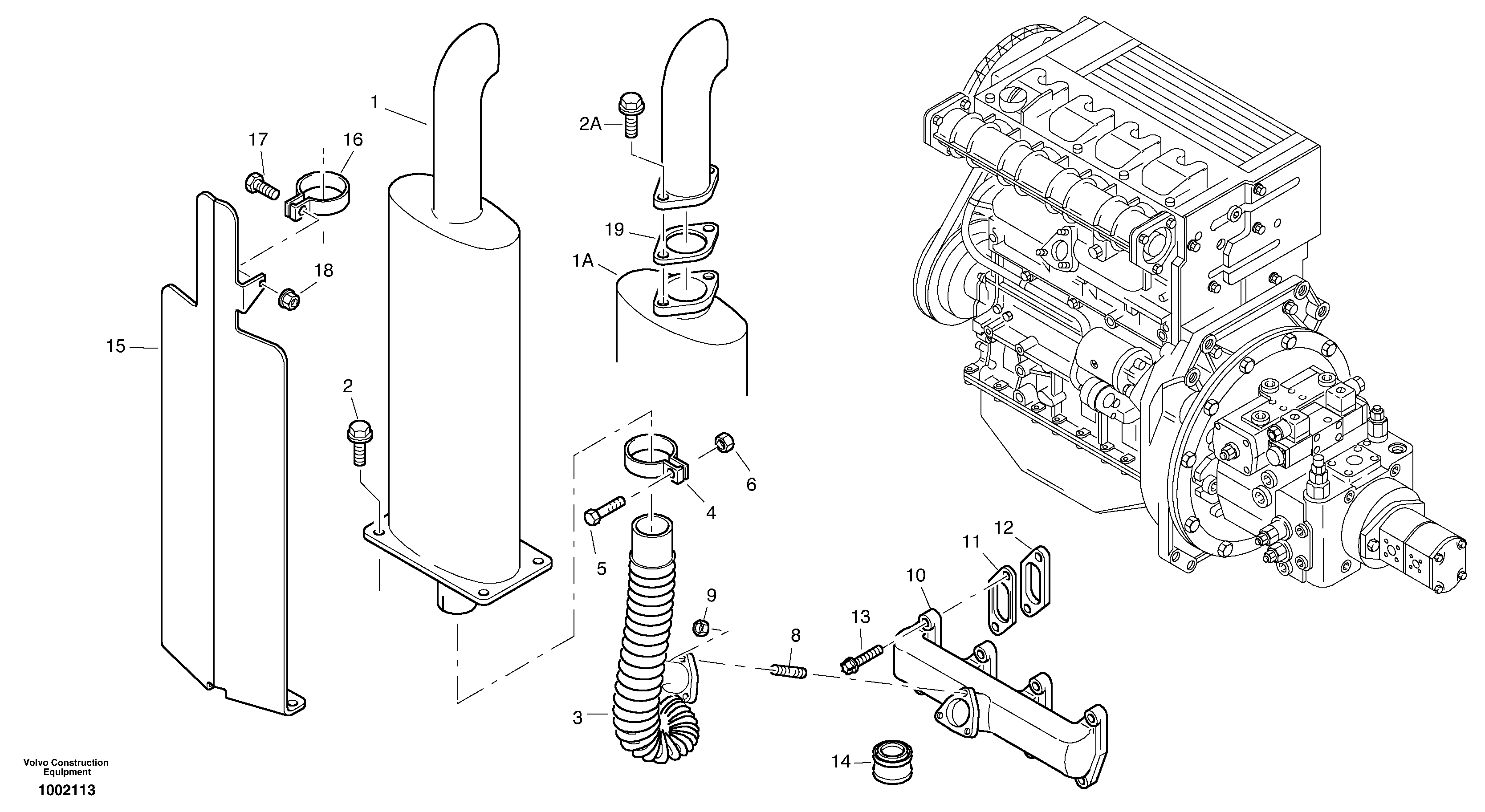 1
2A
17
16
19
1A
18
15
2
6
4
5
12
11
10
9
13
8
3
14
Volvo Construction Equipment
1002113