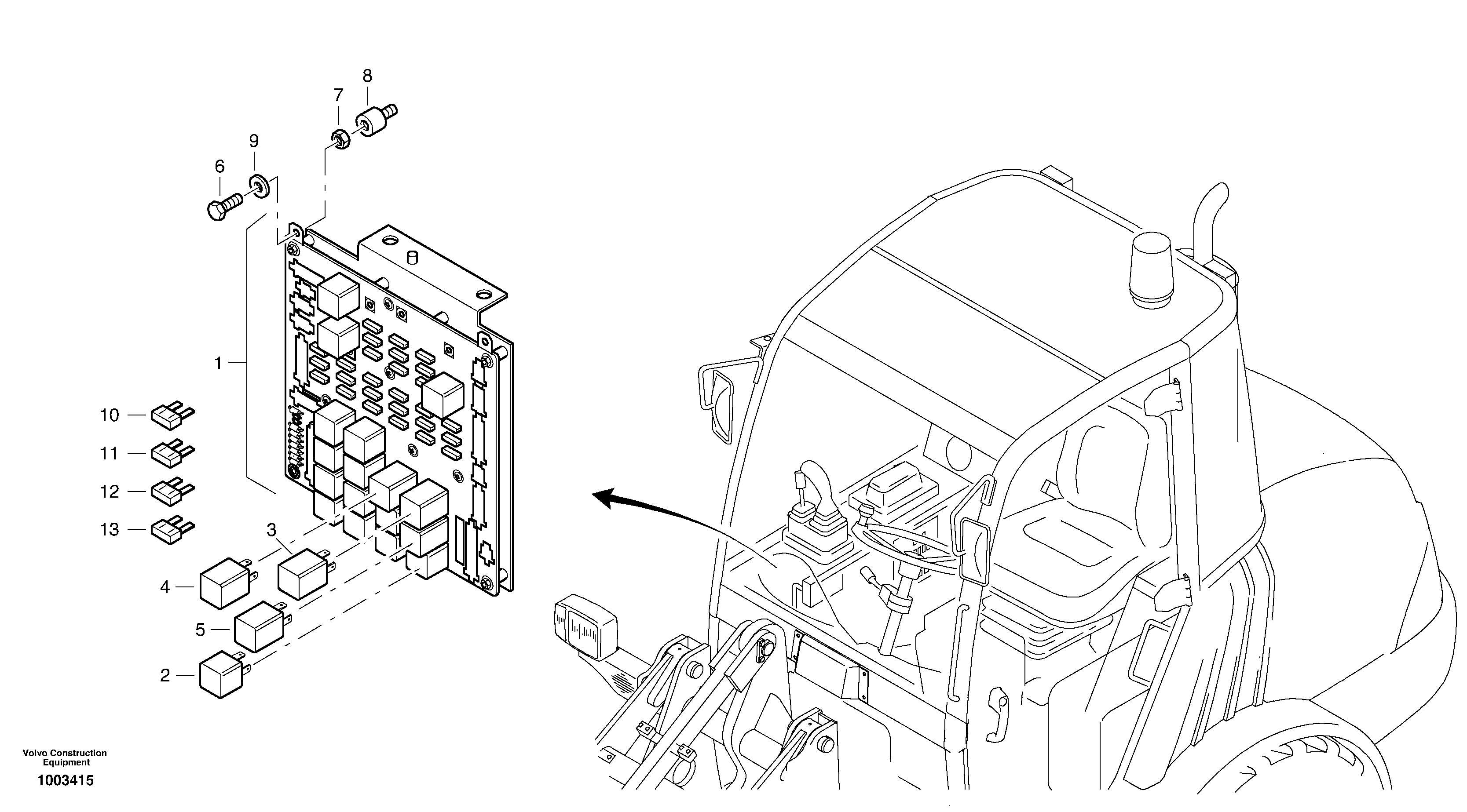 8
7
9
6
1
10
11
12
13
3
4
5
2

Volvo Construction Equipment
1003415