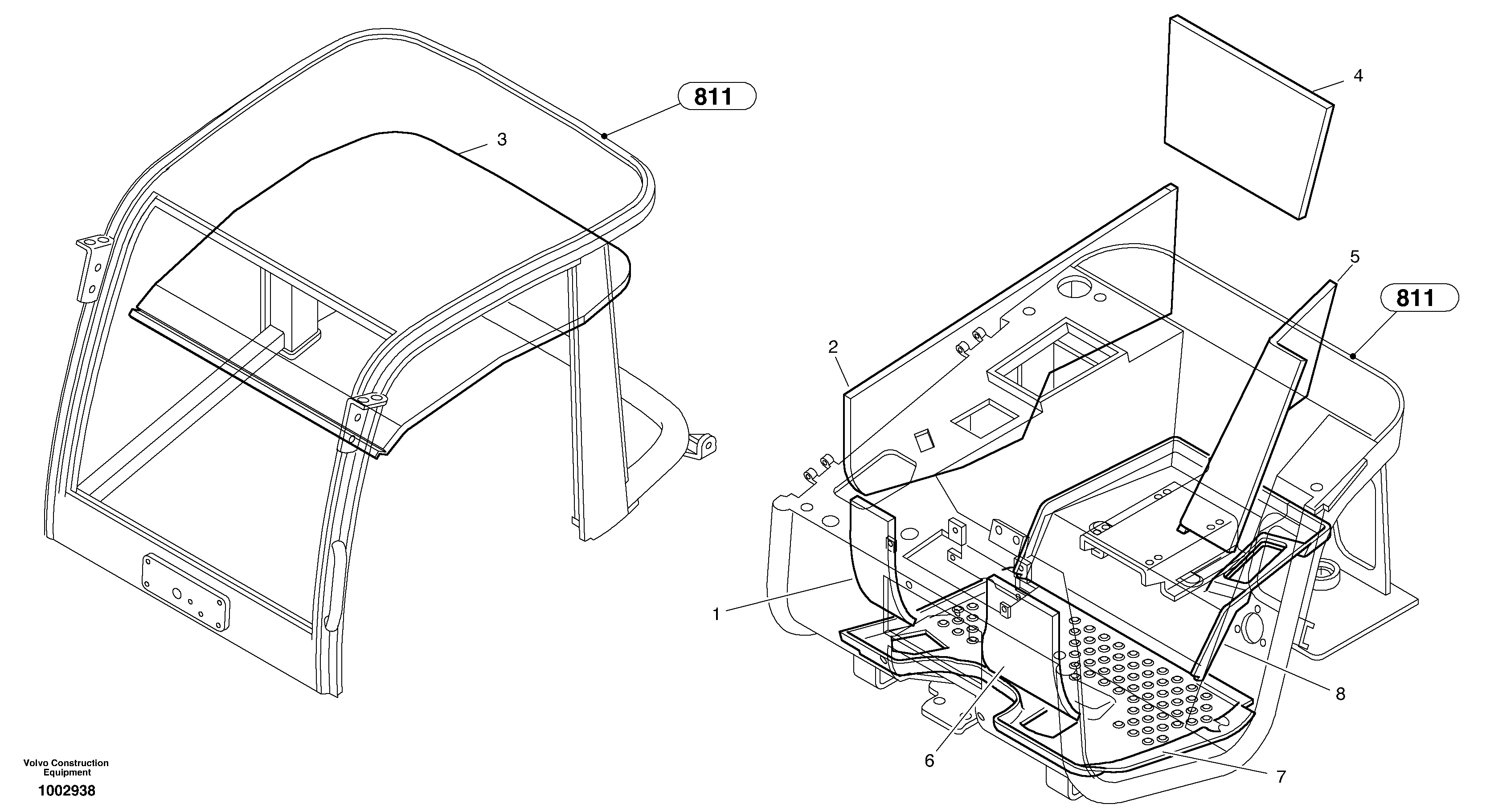 811

3

4

5

811

2

1

8

6

7

Volvo Construction Equipment

1002938