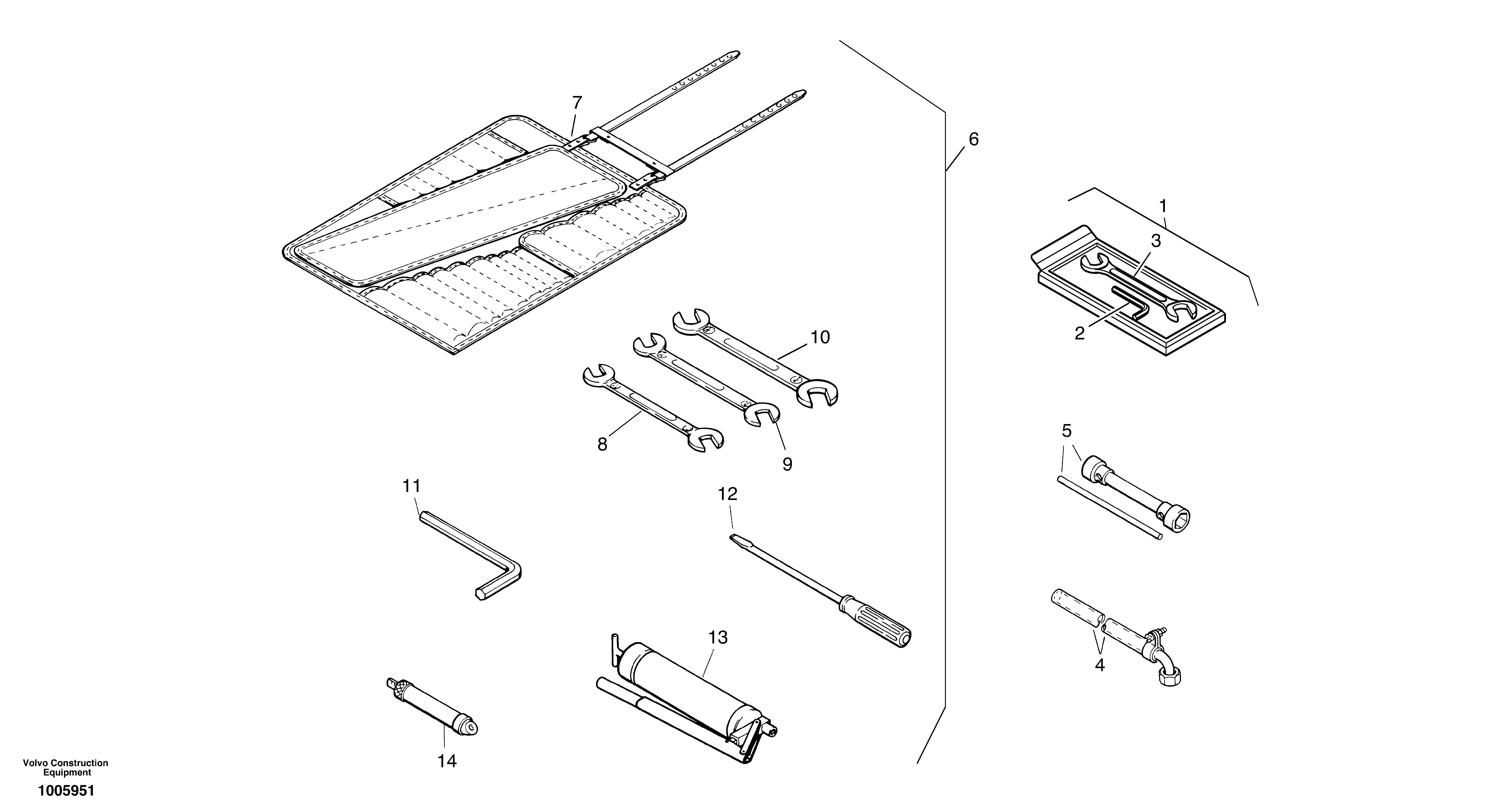 7
6
1
3
2
10
8
9
5
11
12
13
4
14
Volvo Construction Equipment
1005951