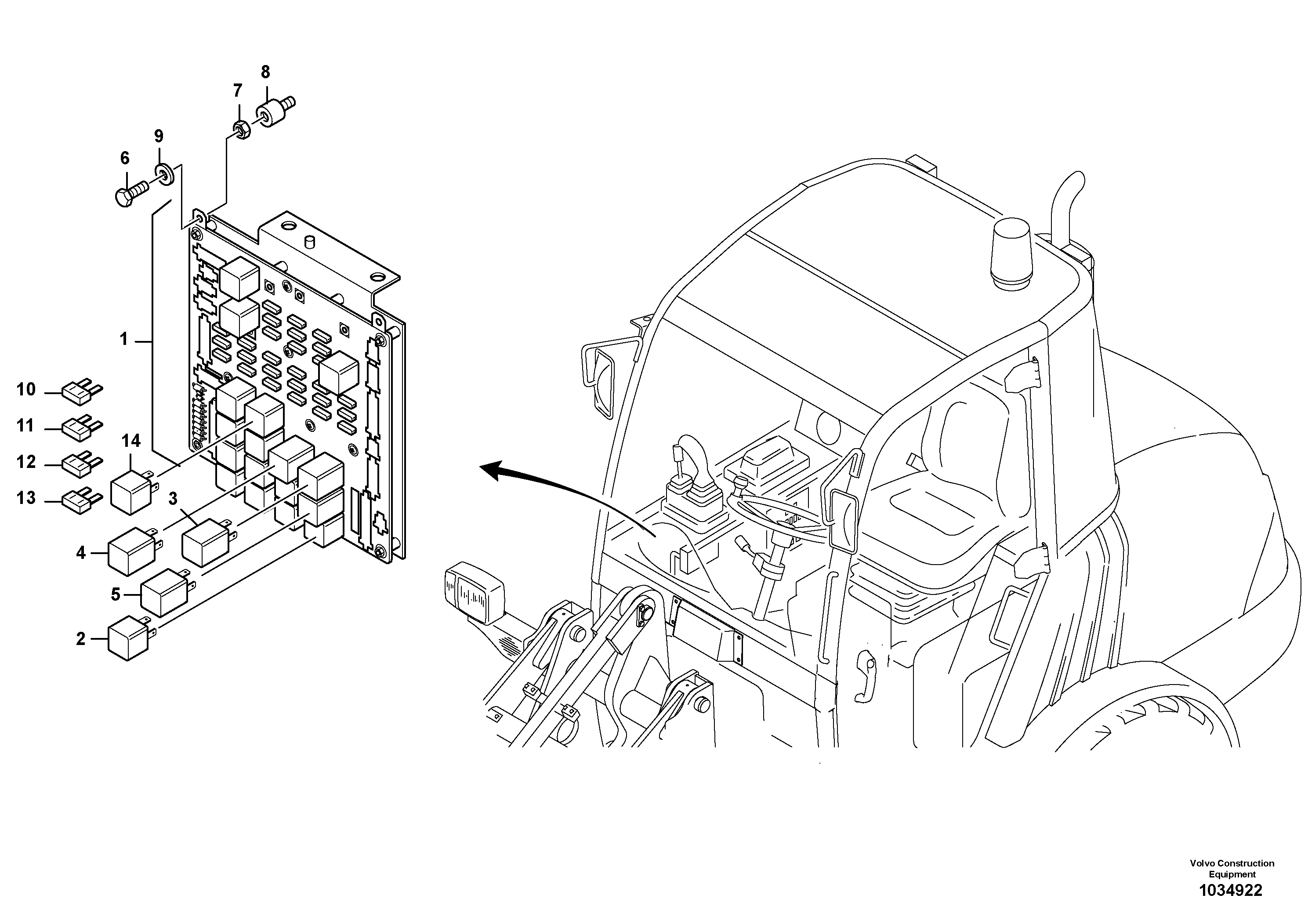 8
7
9
6
1
10
11
12
13
14
3
4
5
2

Volvo Construction Equipment
1034922