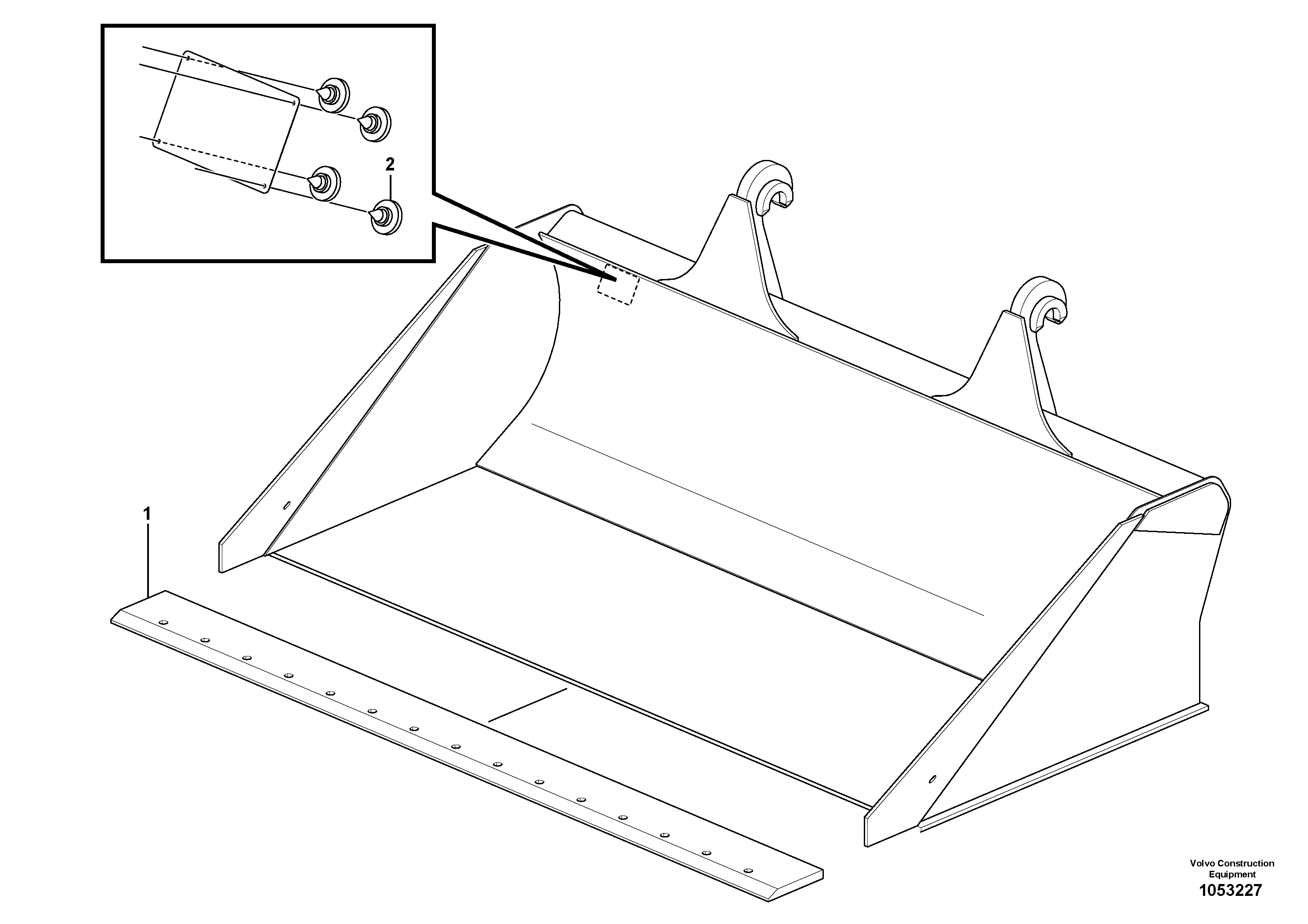 2

1

Volvo Construction Equipment

1053227