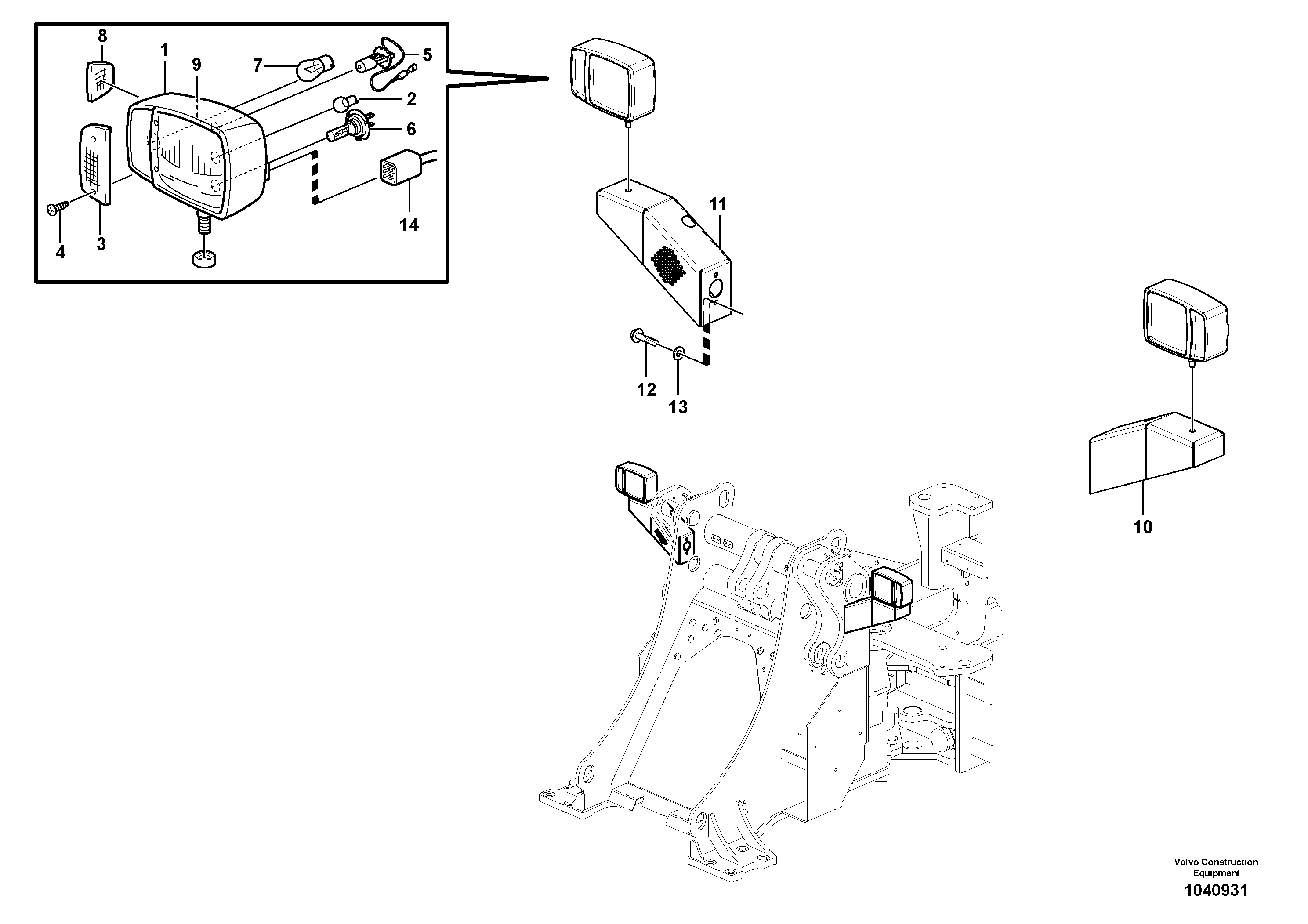 8
1
9
7
5
2
6
14
4
3
11
12
13
10
Volvo Construction Equipment
1040931