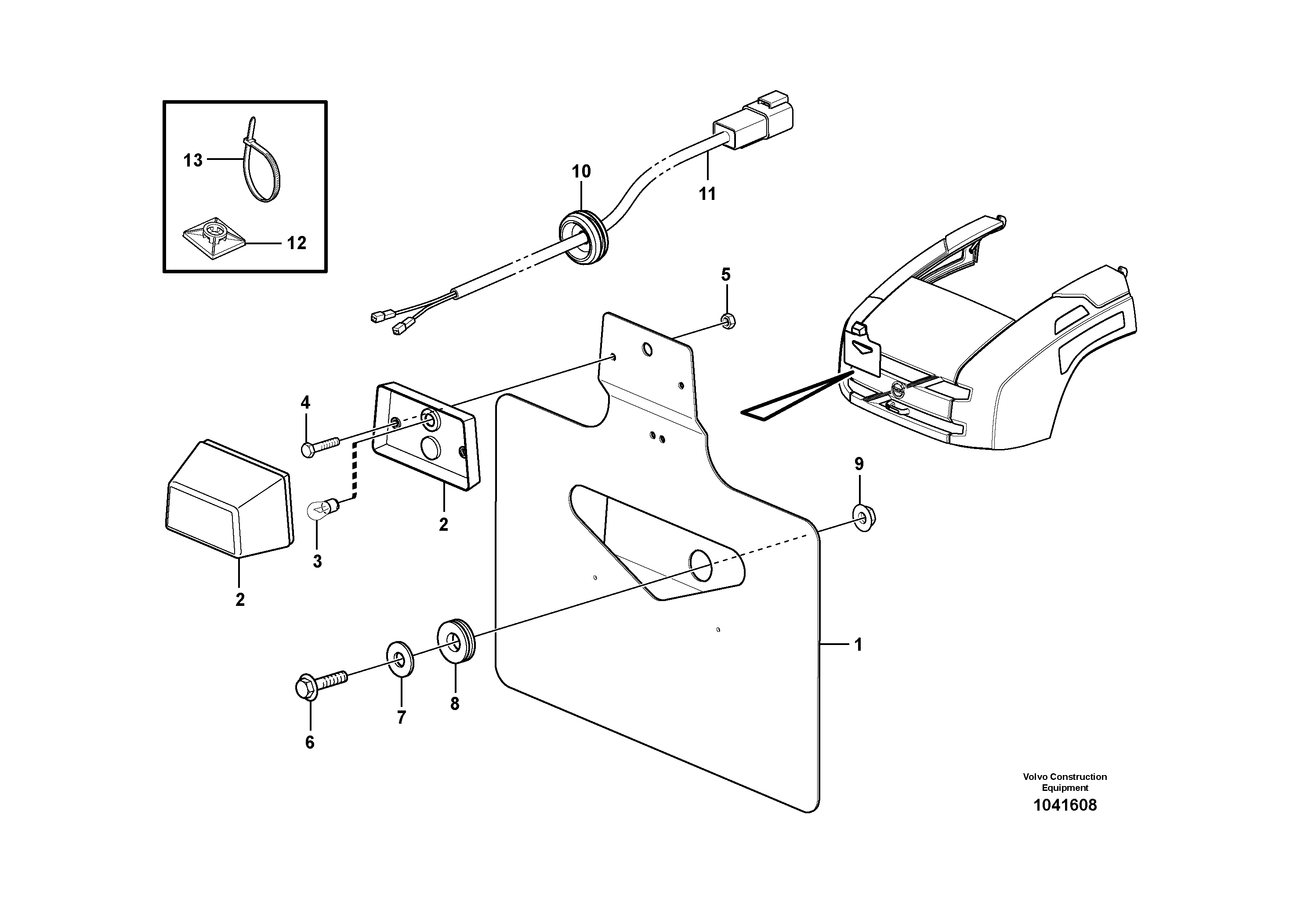 13
12
10
11
5
4
2
3
2
9
1
6
7
8
Volvo Construction Equipment
1041608