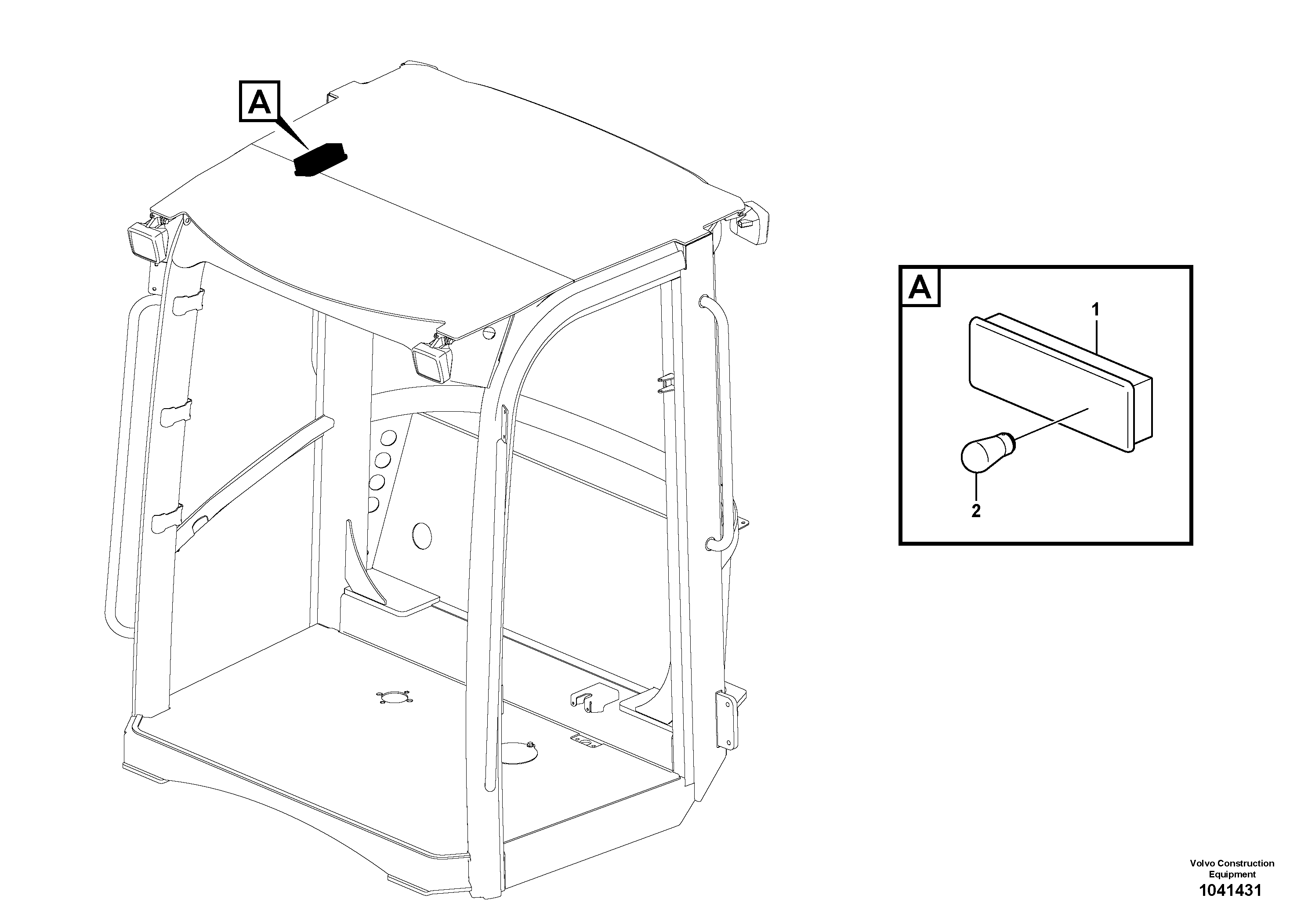 A

A

1

2

Volvo Construction Equipment
1041431