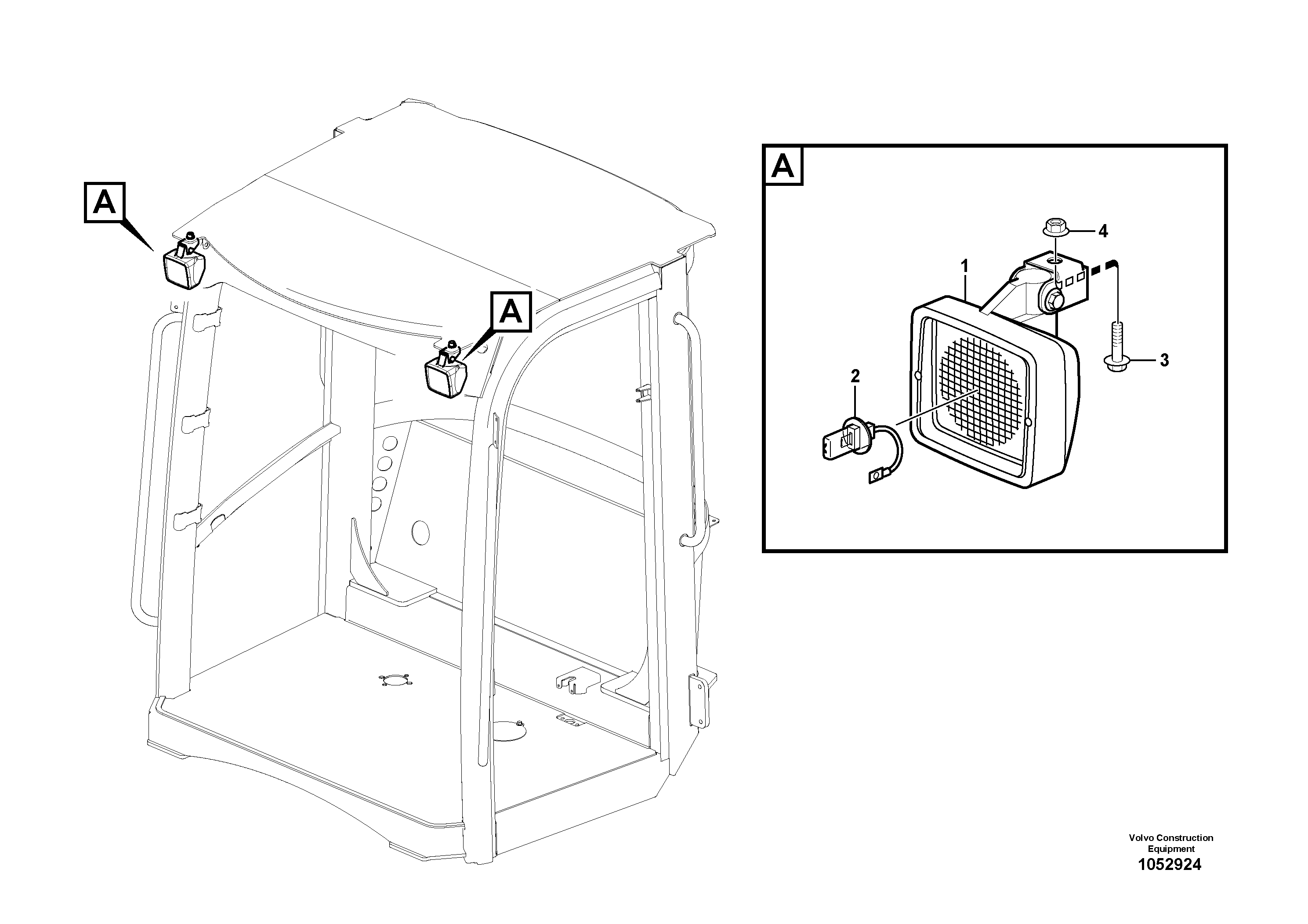 A

A

A

4

1

3

2

Volvo Construction Equipment
1052924