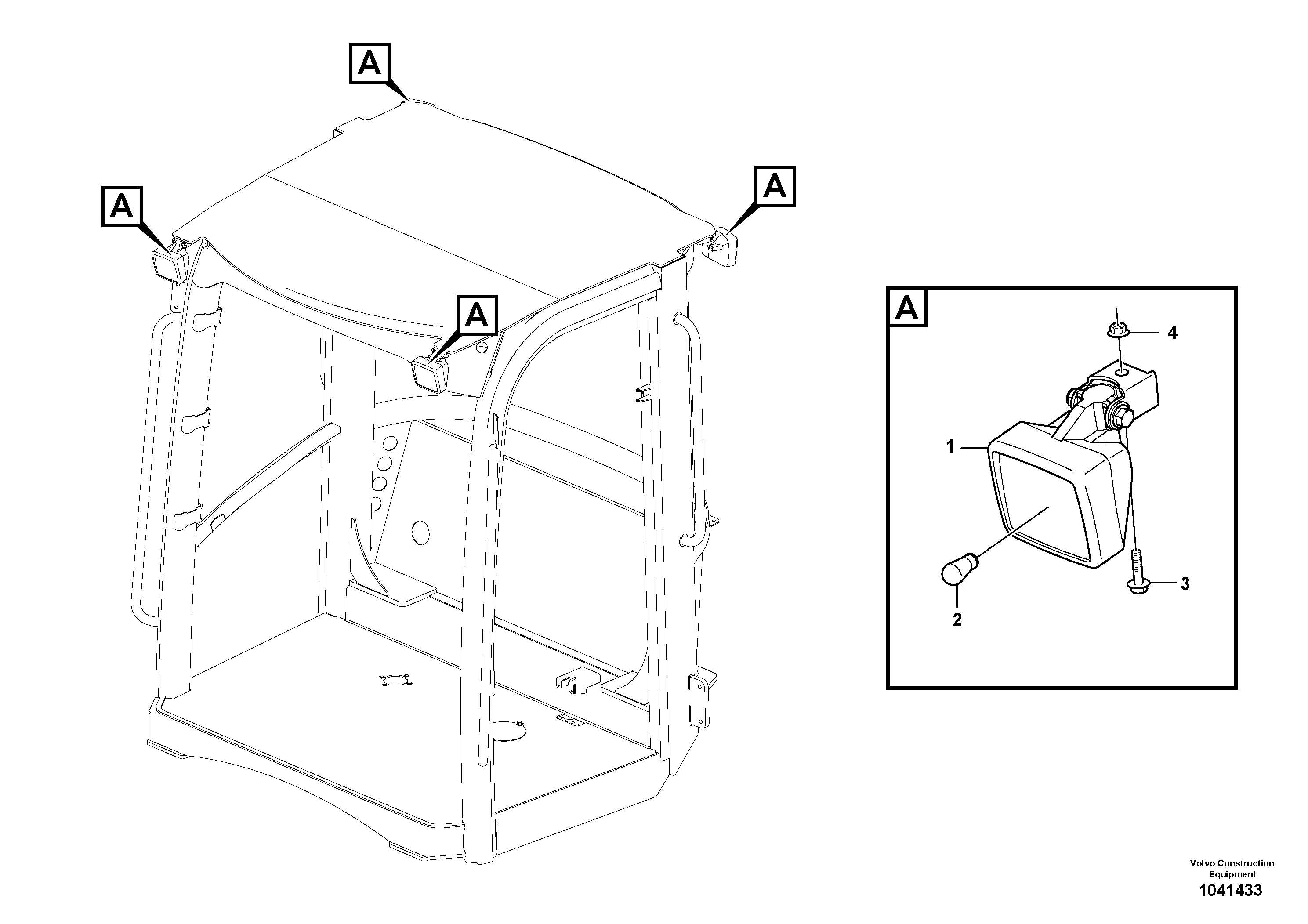 A

A

A

A

A

4

1

3

2

Volvo Construction Equipment
1041433