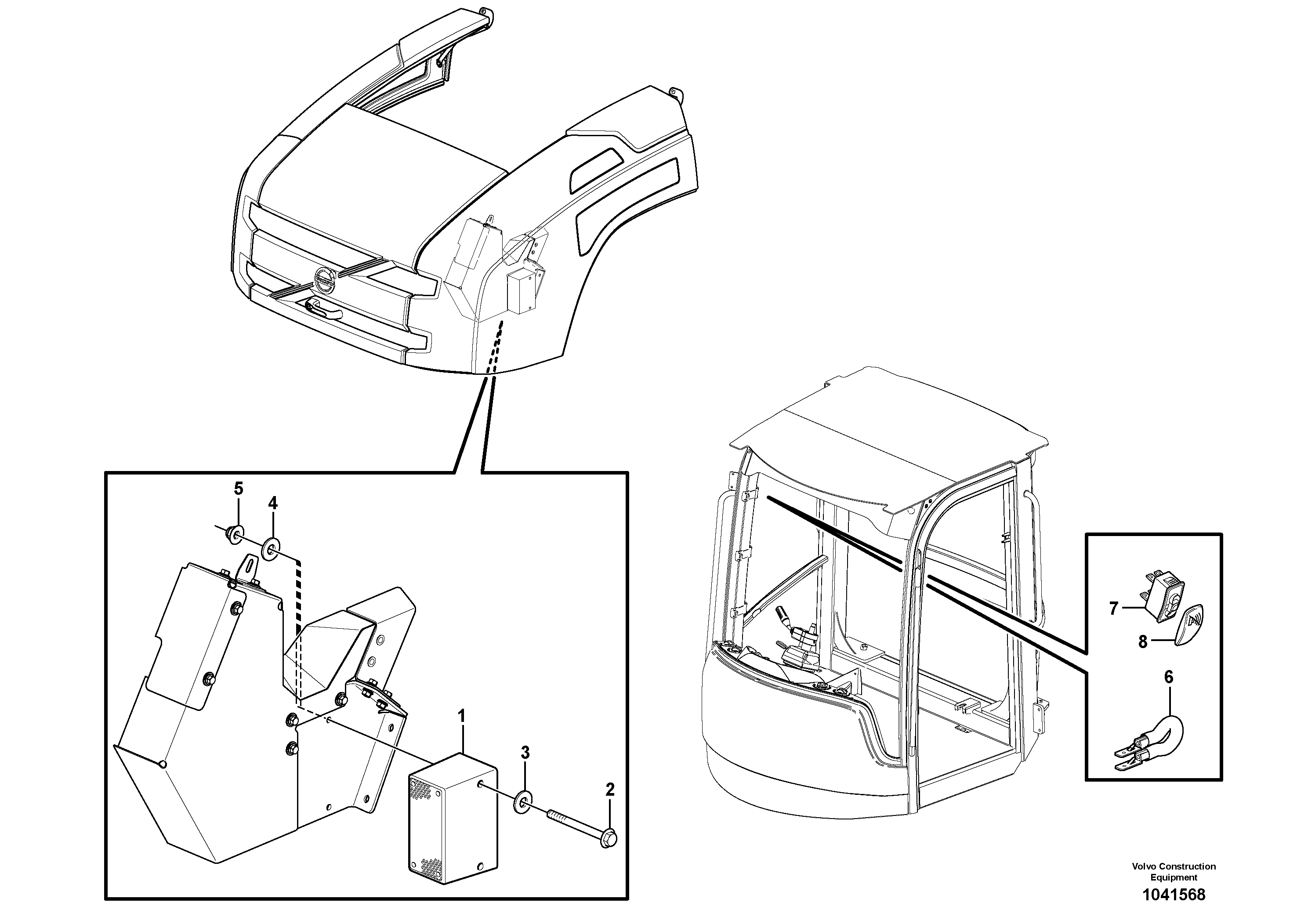 5
4
1
3
2
7
8
6
Volvo Construction Equipment
1041568