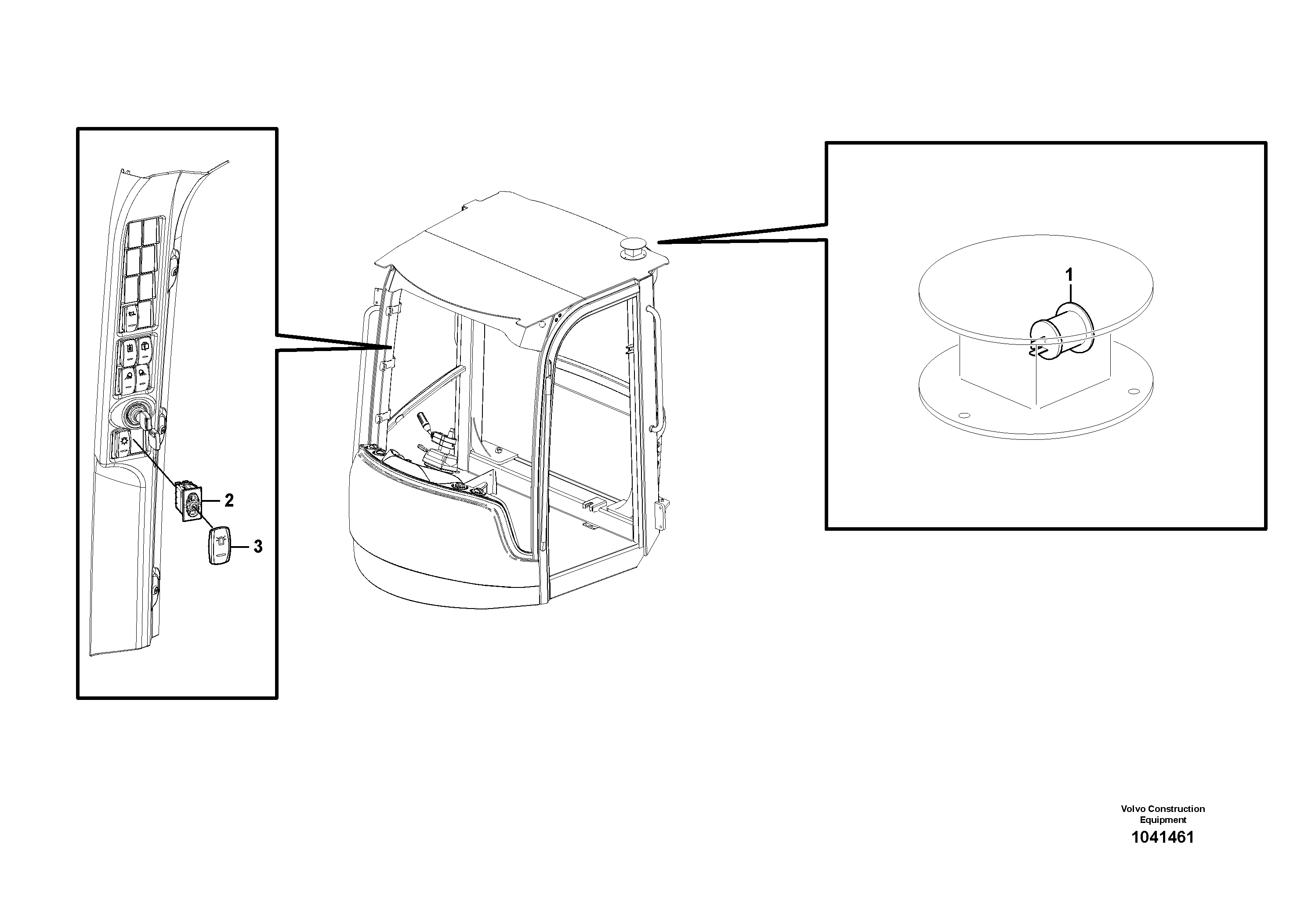 2

3

1

Volvo Construction Equipment

1041461