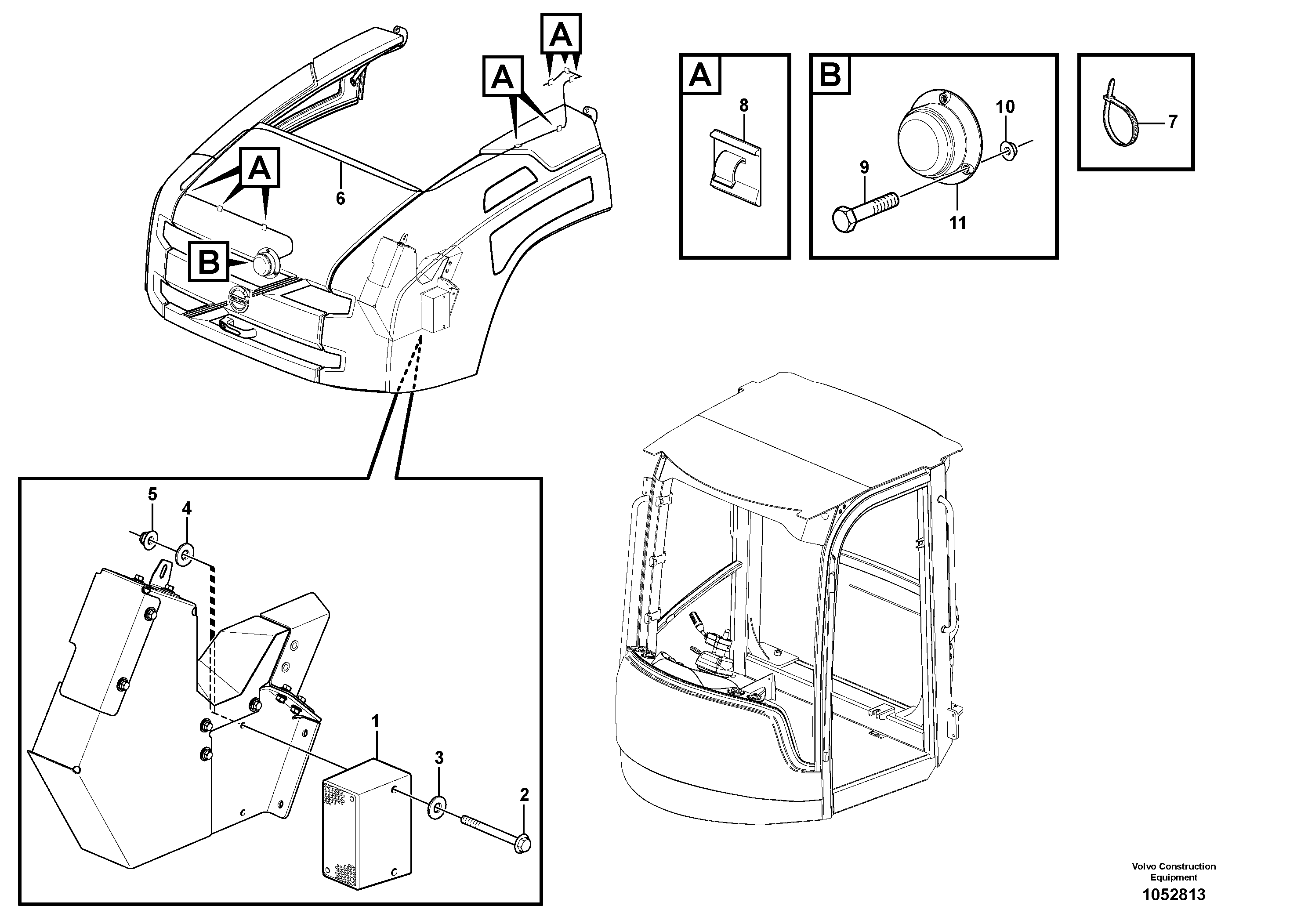 A
A
A
6
B
A
8
B
10
9
11
7
5
4
1
3
2
Volvo Construction Equipment
1052813