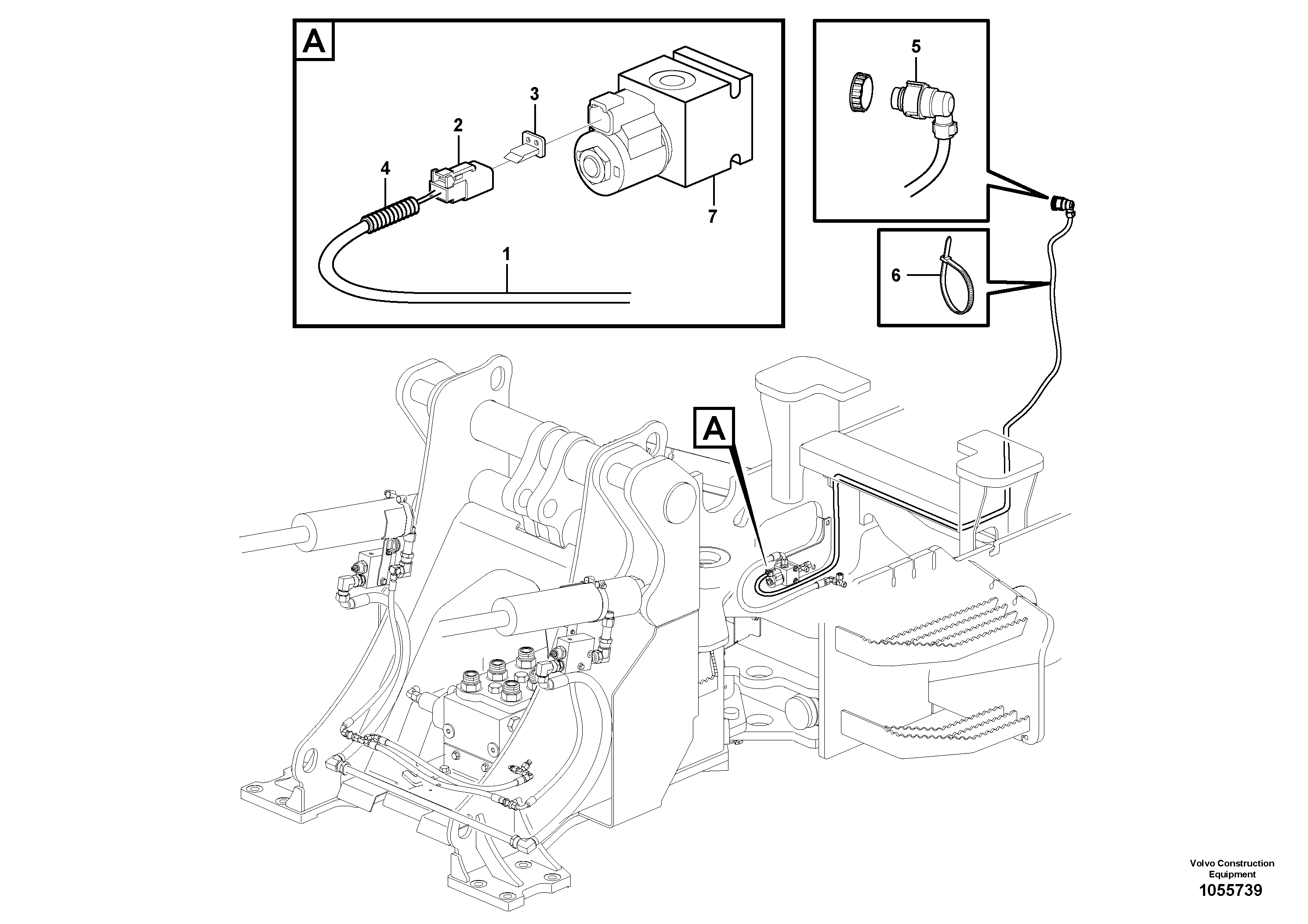 A
3
2
4
7
1
5
6
A
Volvo Construction Equipment
1055739