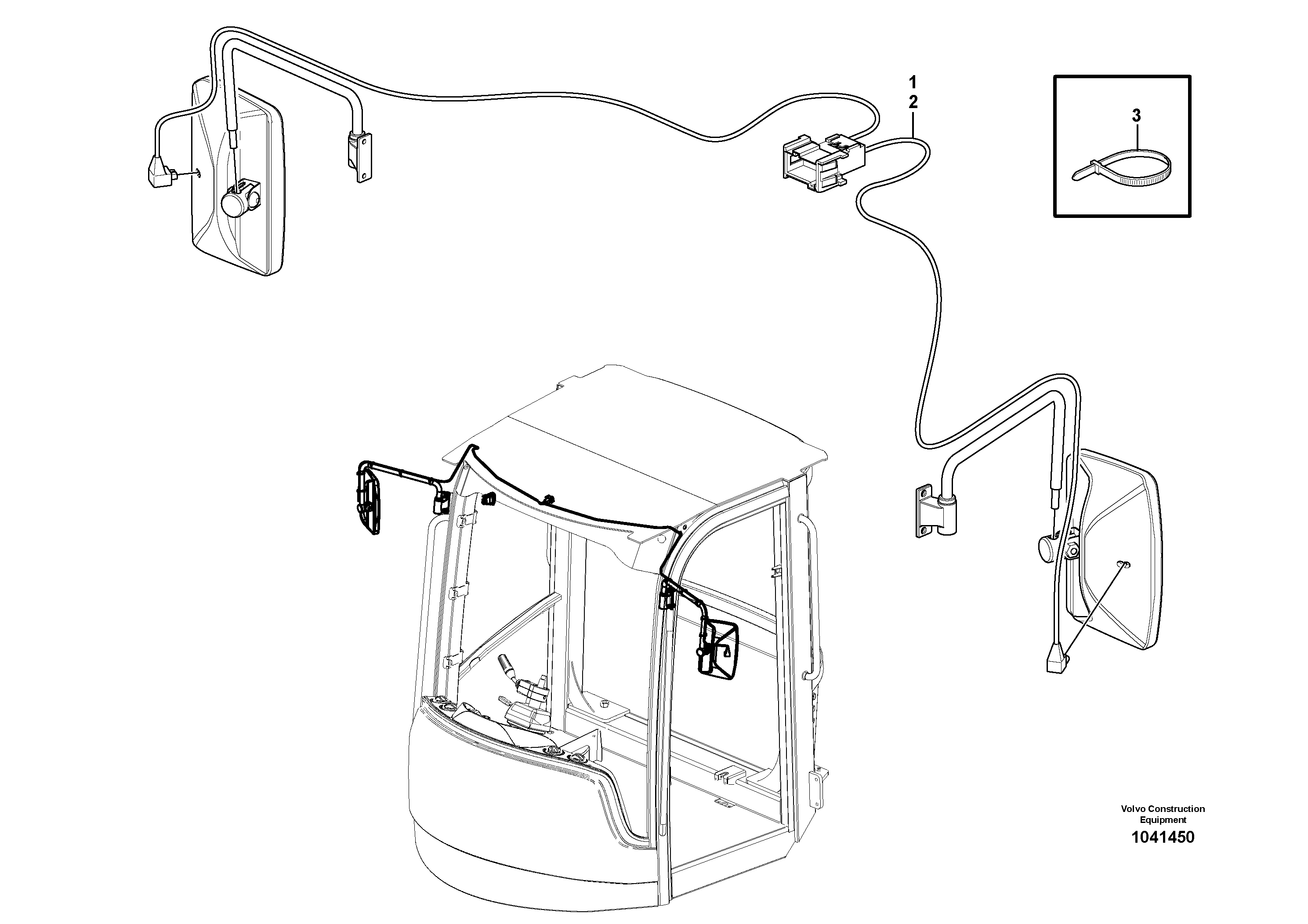 1
2
3
Volvo Construction Equipment
1041450