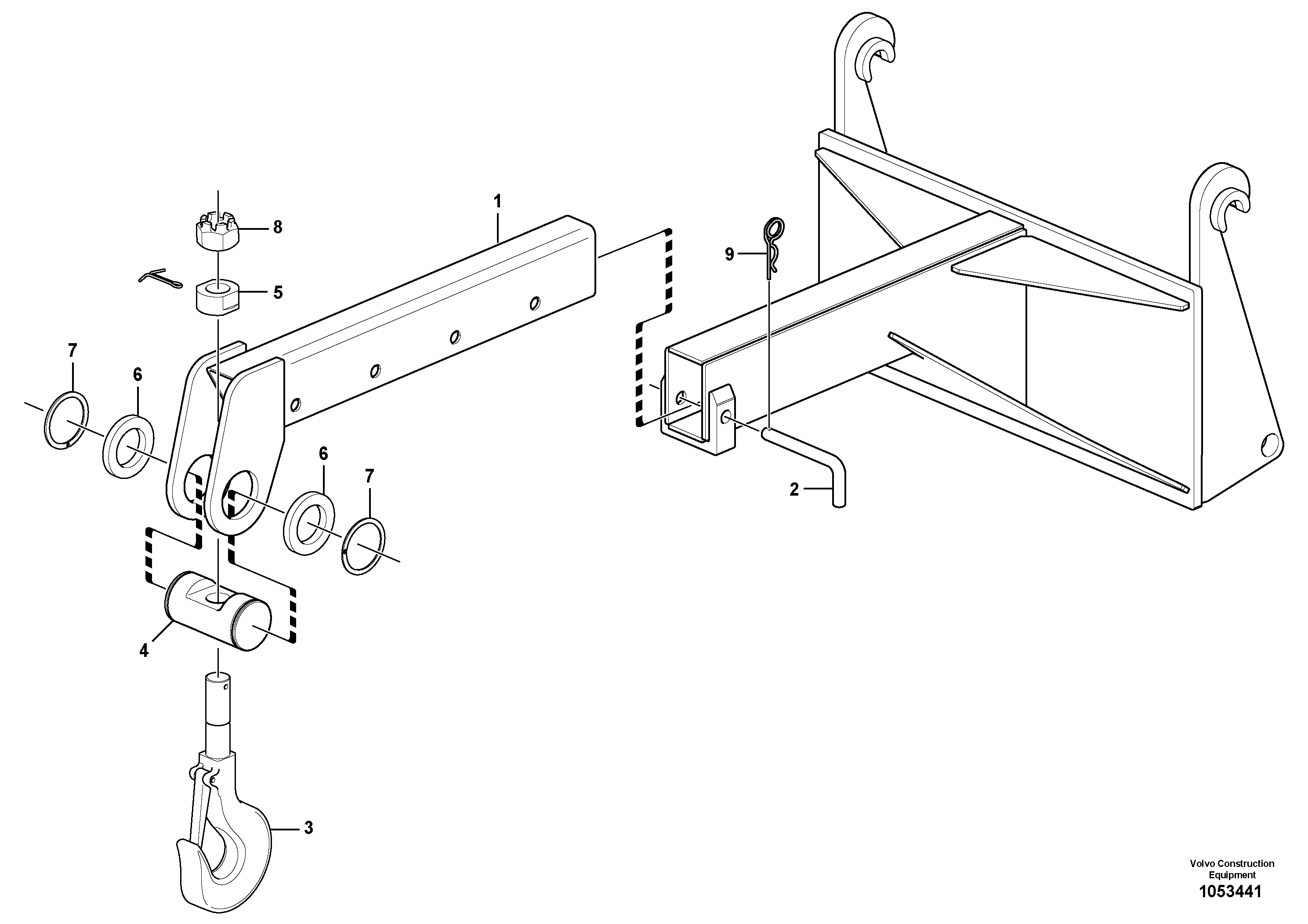 1
8
9
5
7
6
6
7
2
4
3
Volvo Construction Equipment
1053441