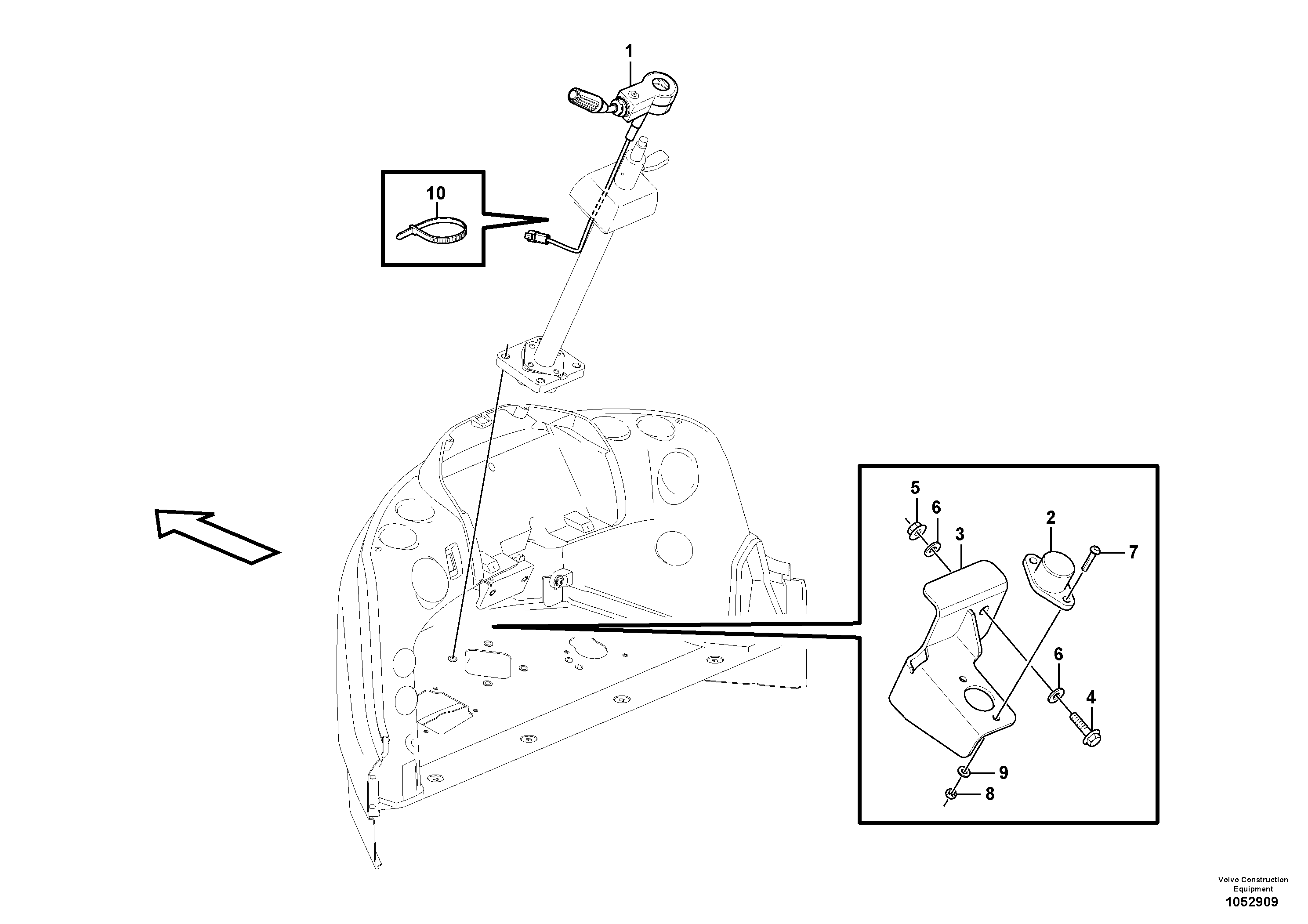 1

10

5
6
3
2
7
6
4
9
8

Volvo Construction
Equipment
1052909