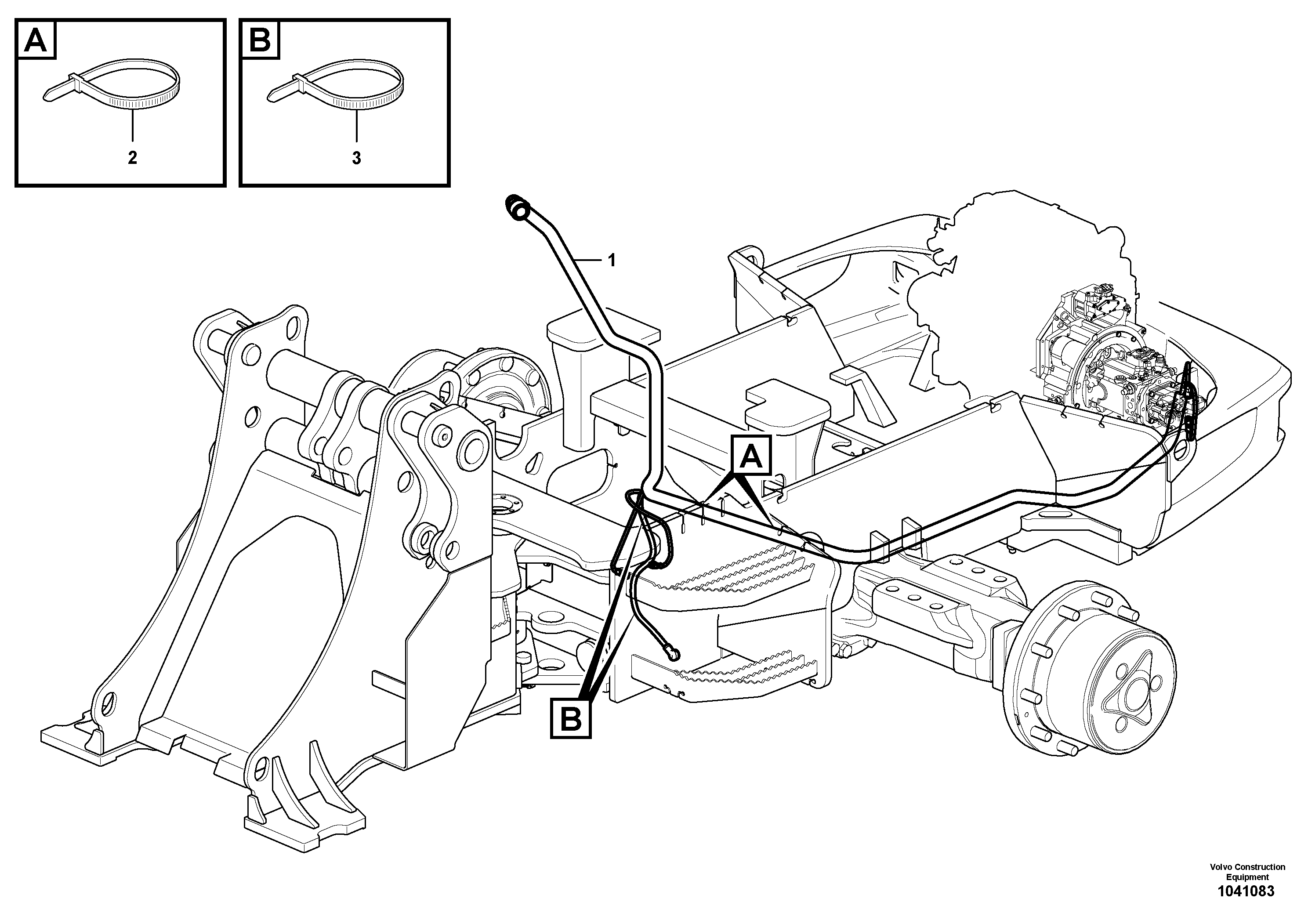 A

2

B

3

1

A

B

Volvo Construction Equipment
1041083