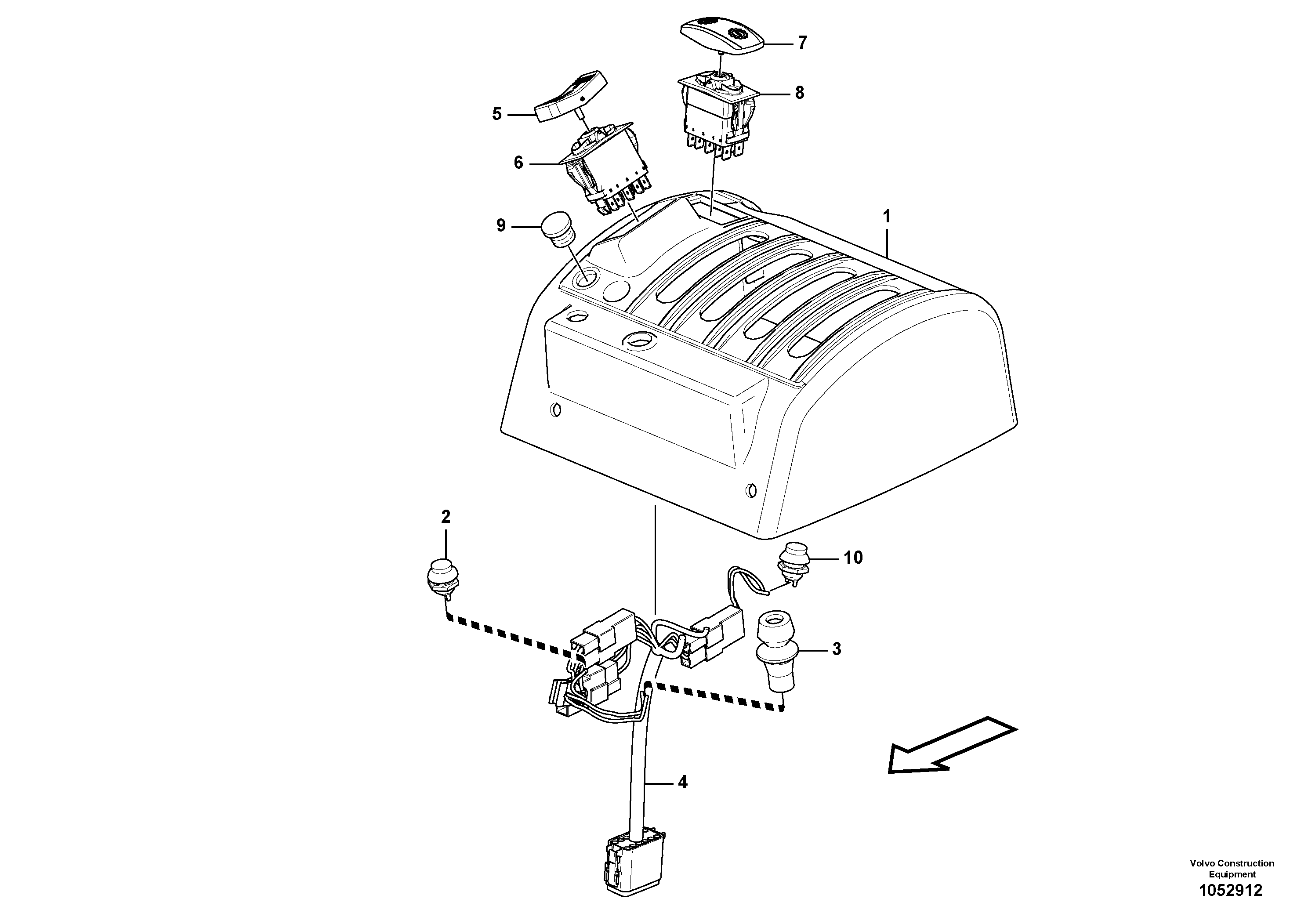 7
8
5
6
9
1
2
10
3
4
Volvo Construction Equipment
1052912