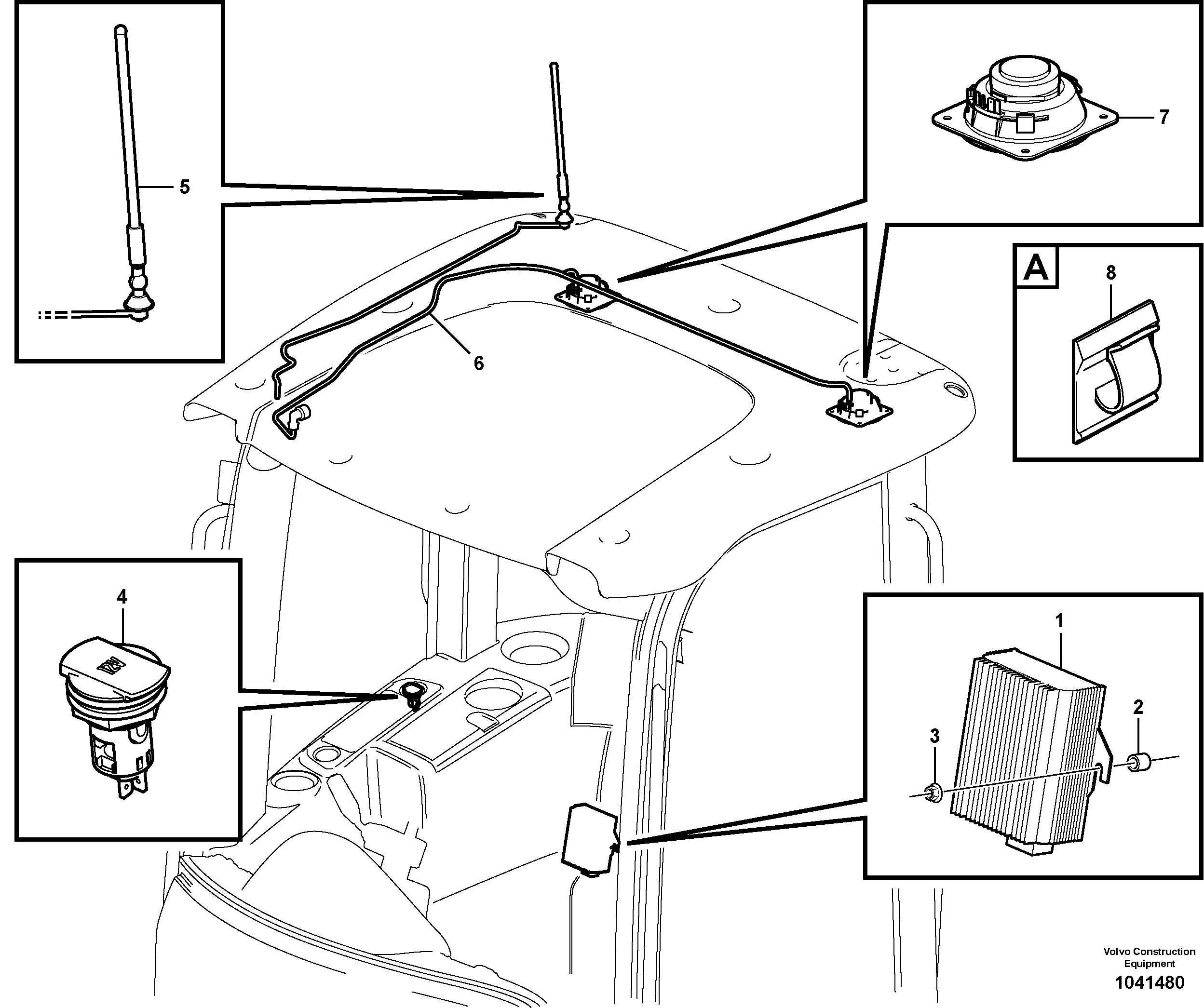 5

7

A

8

6

4

12V

1

2

3

Volvo Construction Equipment

1041480