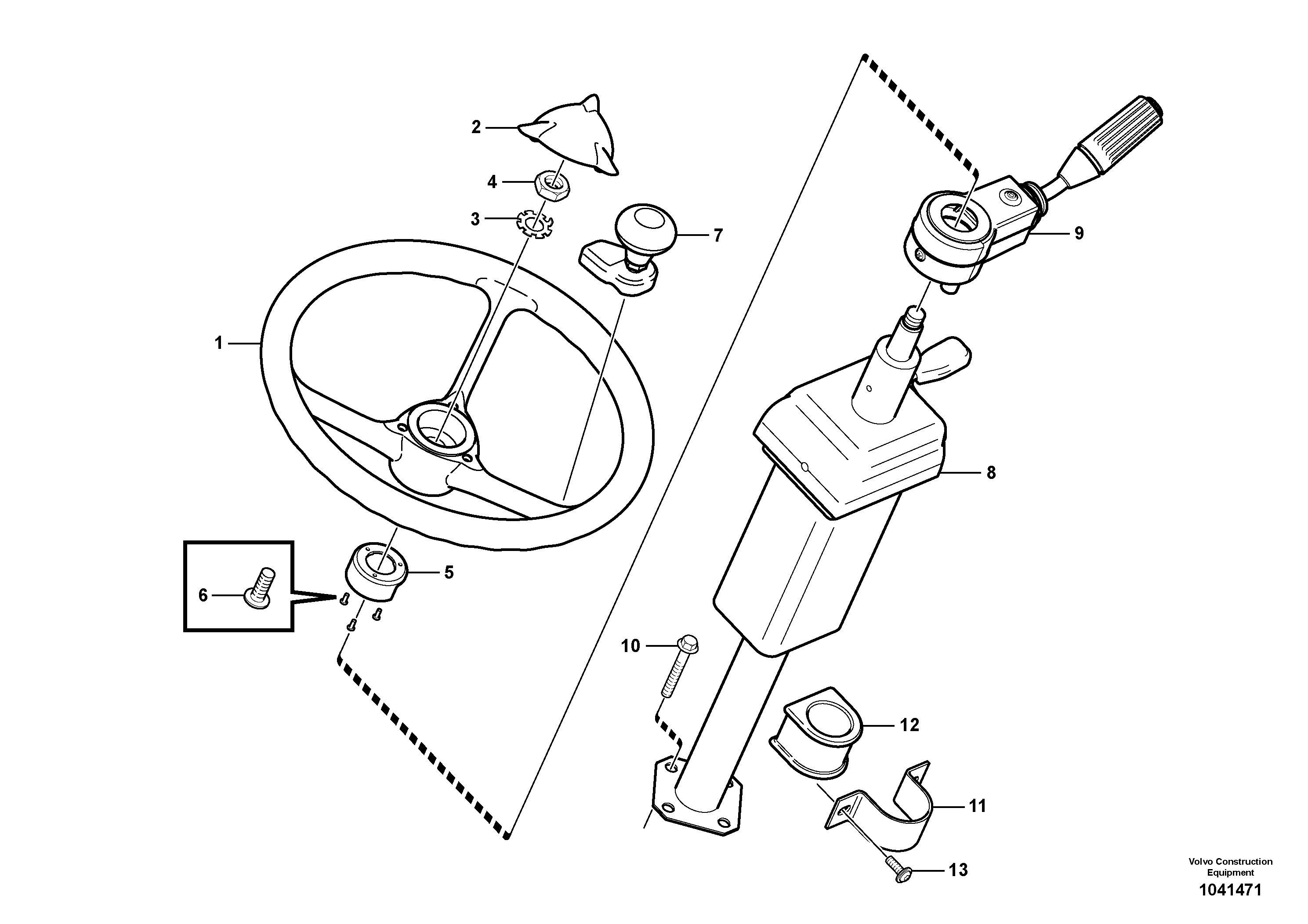 2
4
3
7
9
1
8
5
6
10
12
11
13
Volvo Construction Equipment
1041471