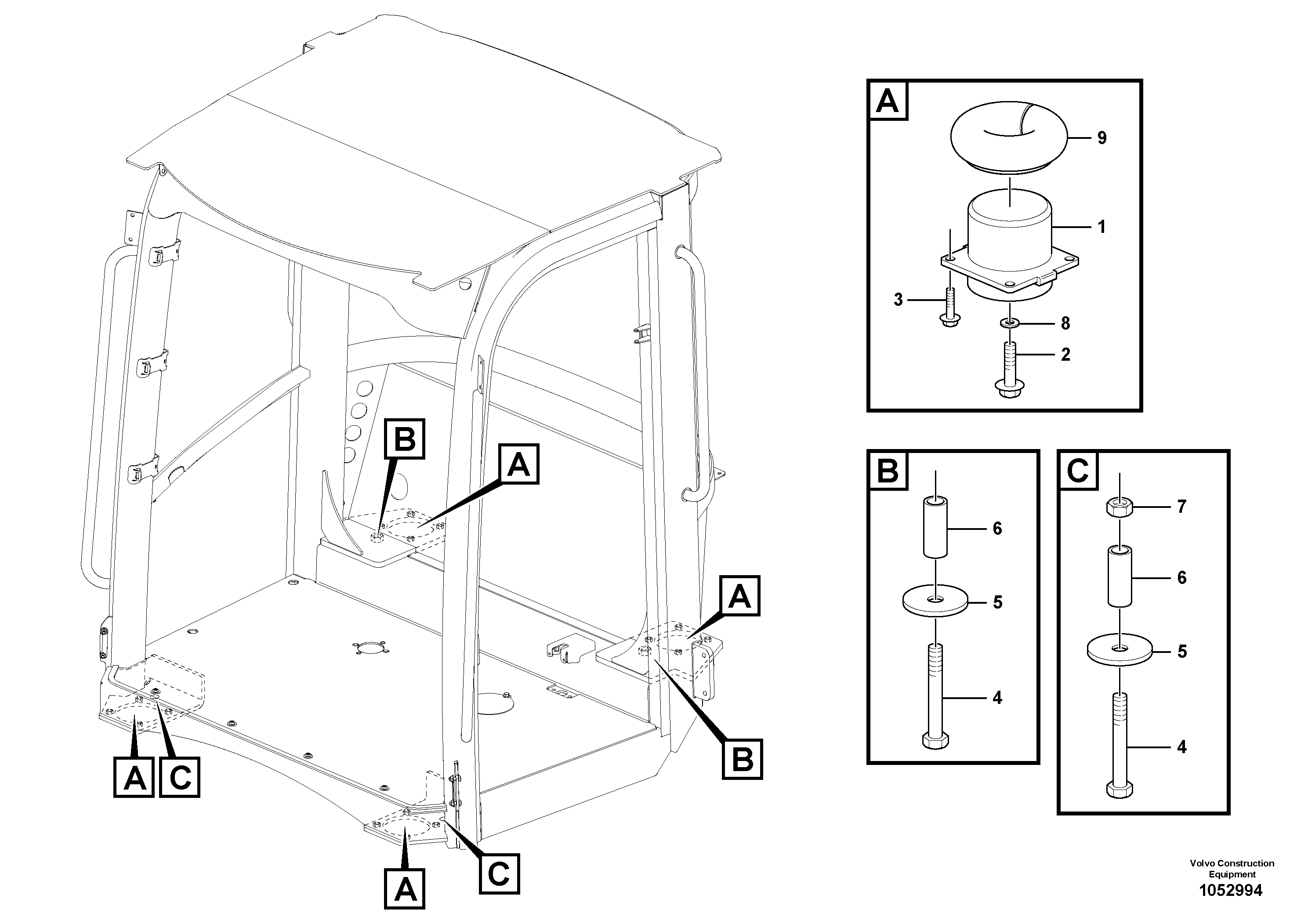 B
A
A
B
A
C
A
C

A
9
1
3
8
2

B
6
5
4

C
7
6
5
4

Volvo Construction Equipment
1052994