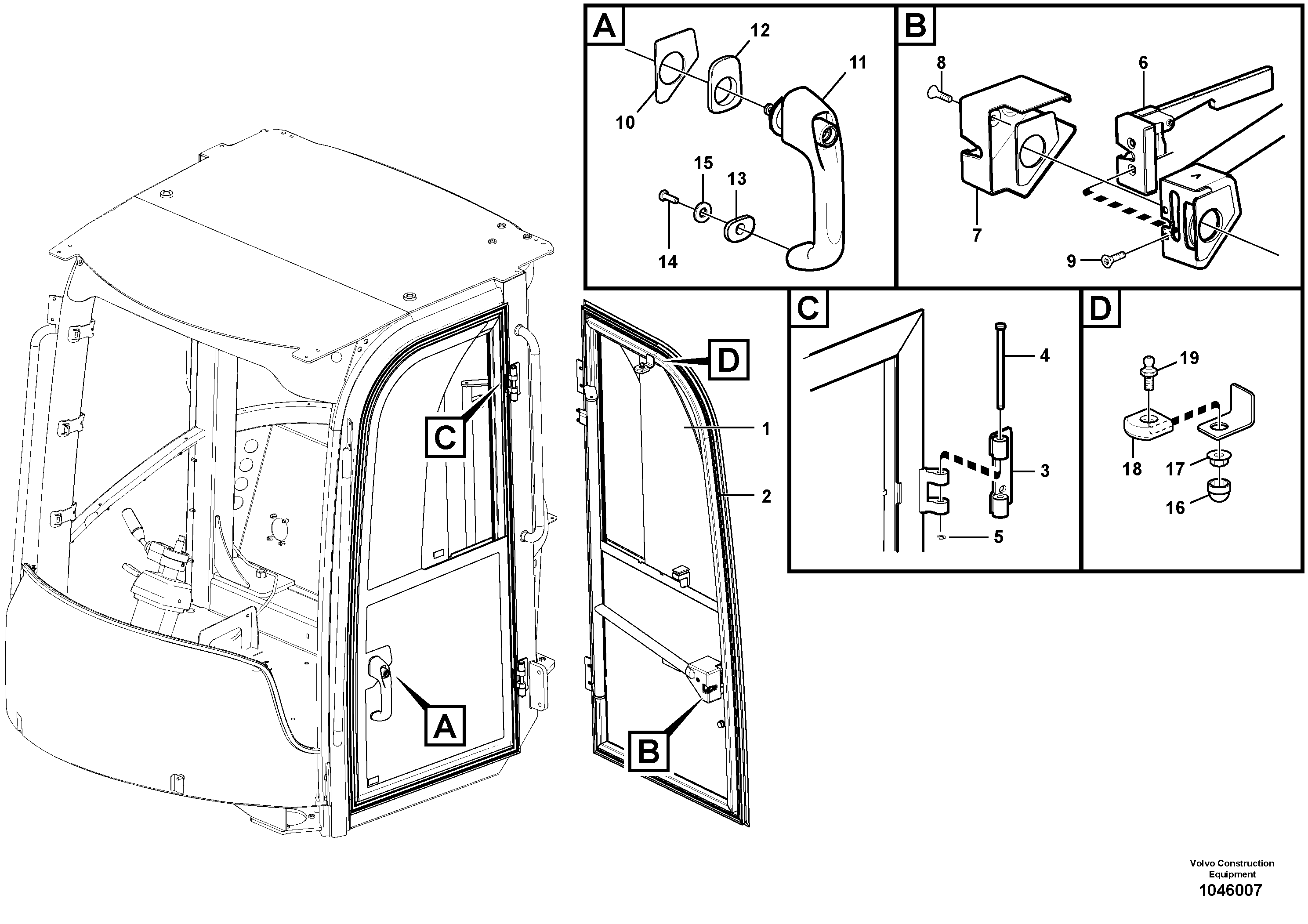 A
12
11
10
15
13
14

B
8
6
7
9

C
4
3
5

D
19
18
17
16

C
D
1
2
A
B

Volvo Construction Equipment
1046007