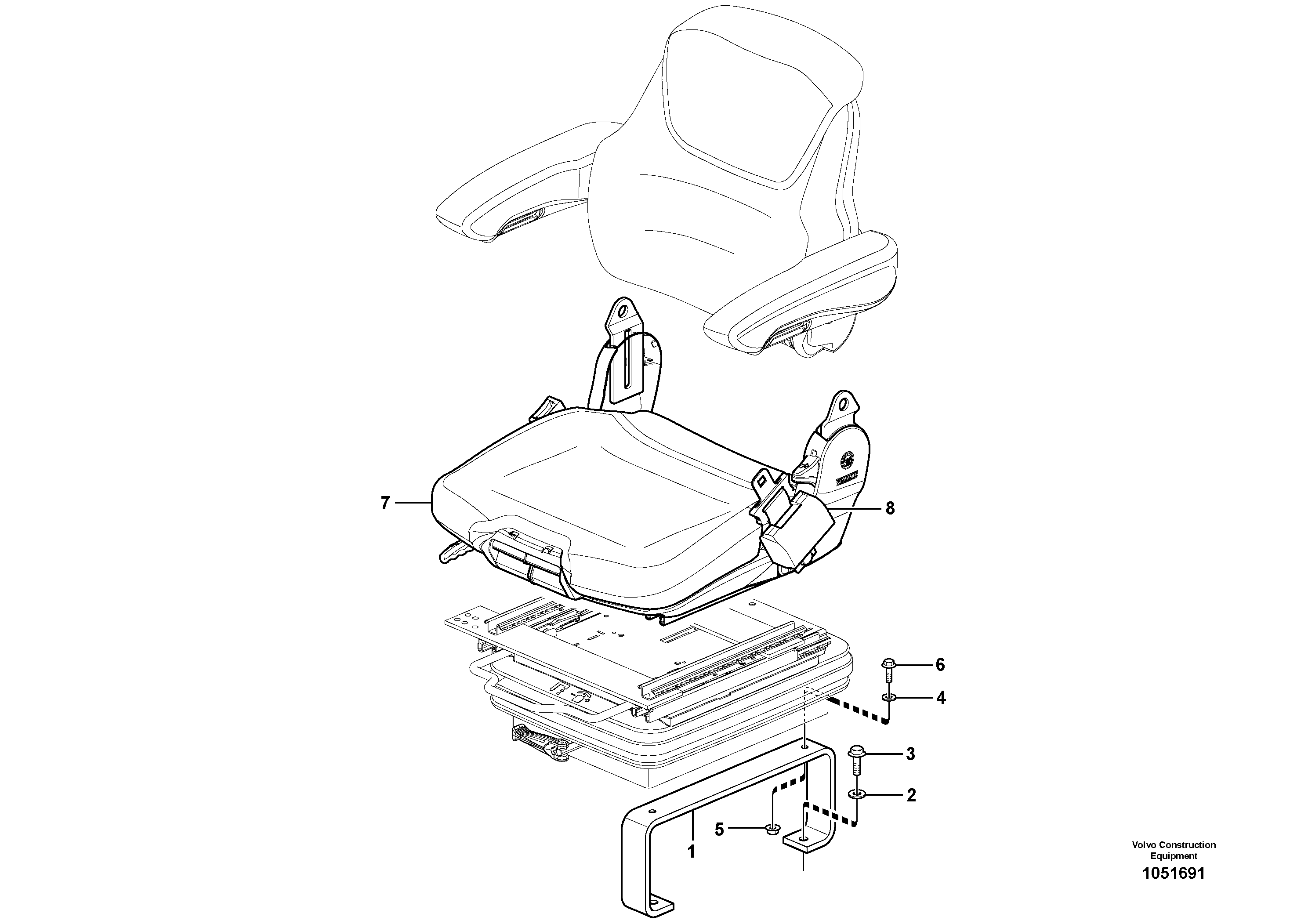 7

8

6

4

3

2

5

1

Volvo Construction Equipment

1051691