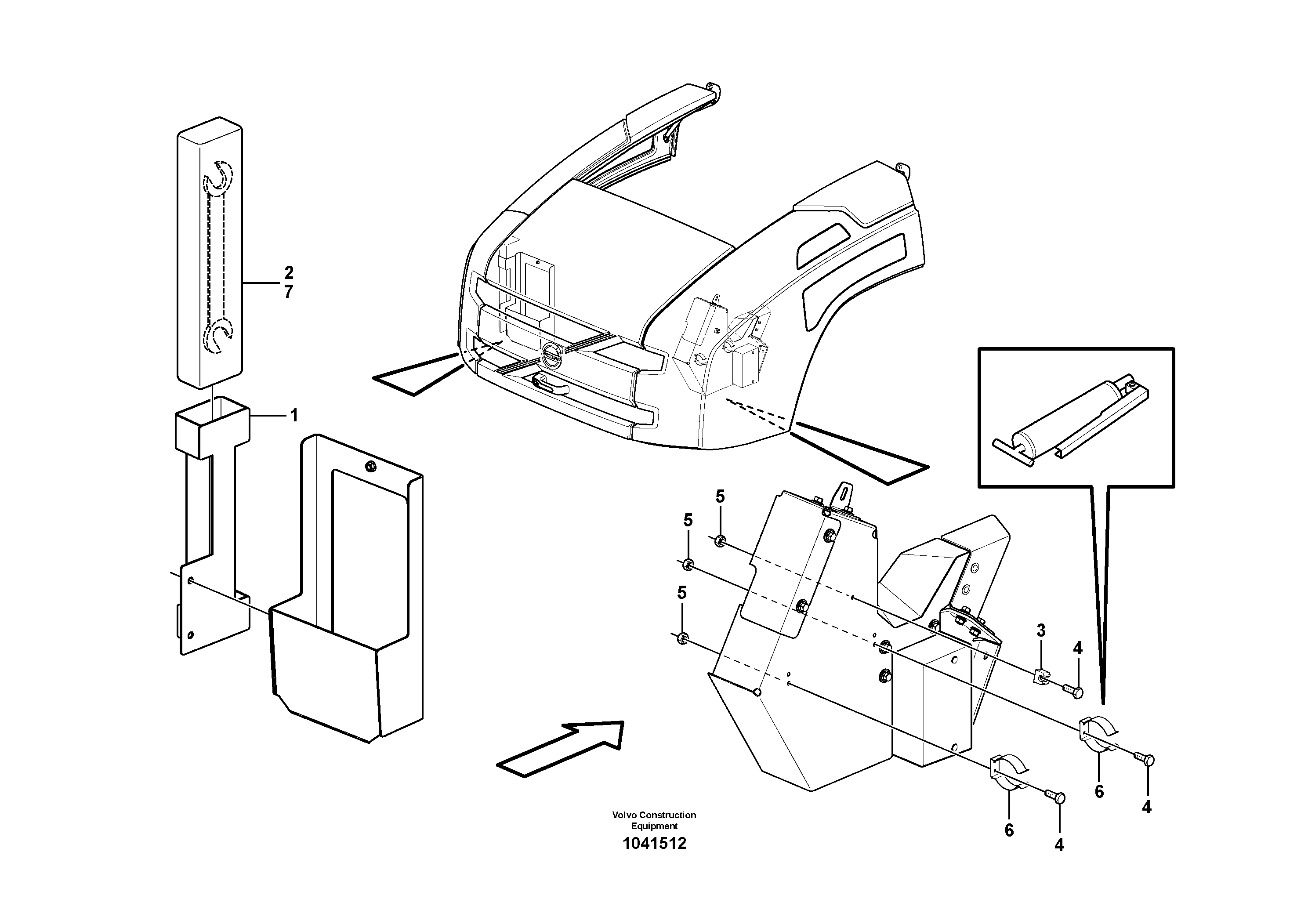 2
7

1

5

5

5

3

4

6

4

6

4

Volvo Construction Equipment

1041512