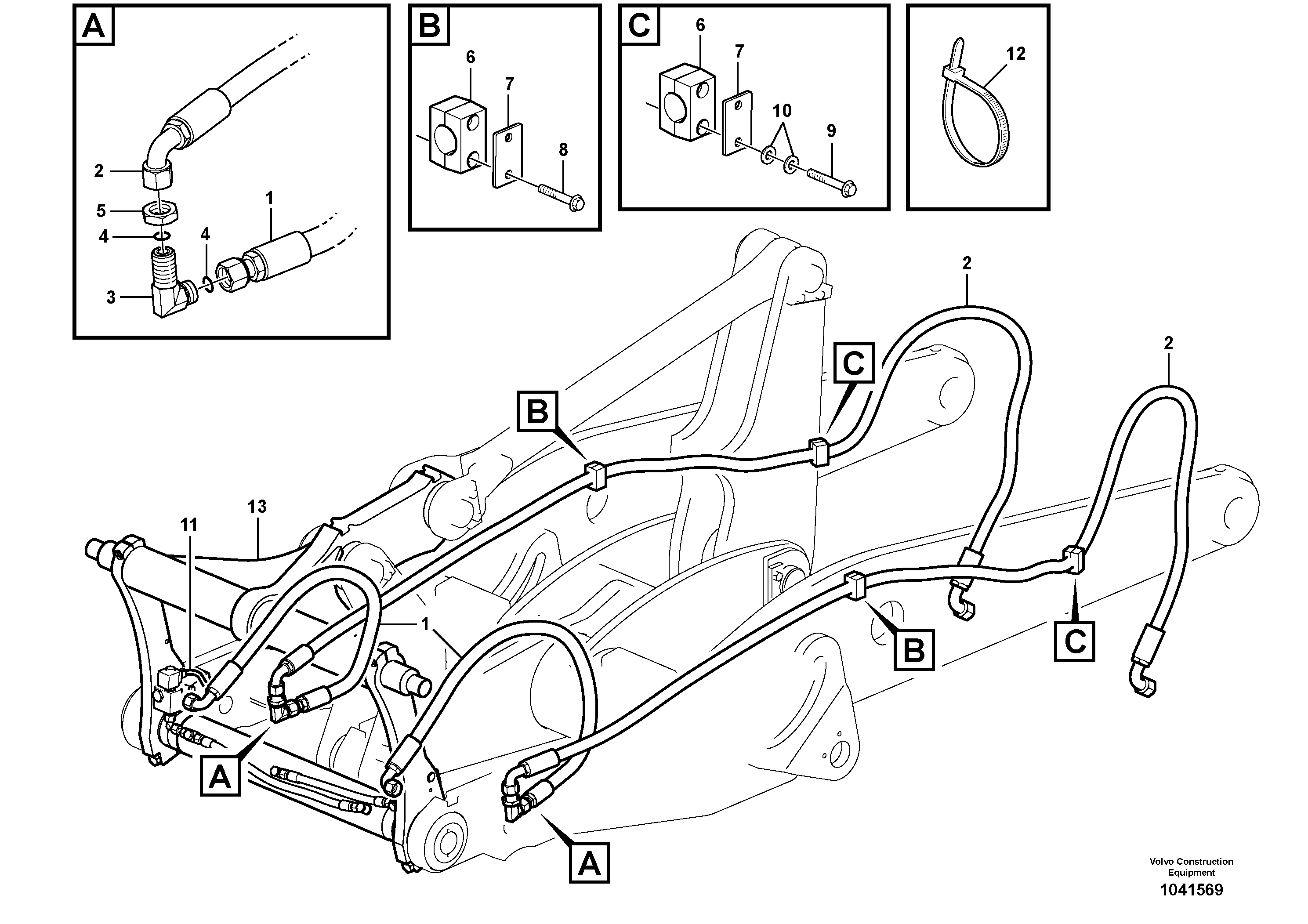 A
2
5
4
4
1
3

B
6
7
8

C
6
7
10
9

12

2
2
C
B
13
11
1
B
C
A
A

Volvo Construction Equipment
1041569