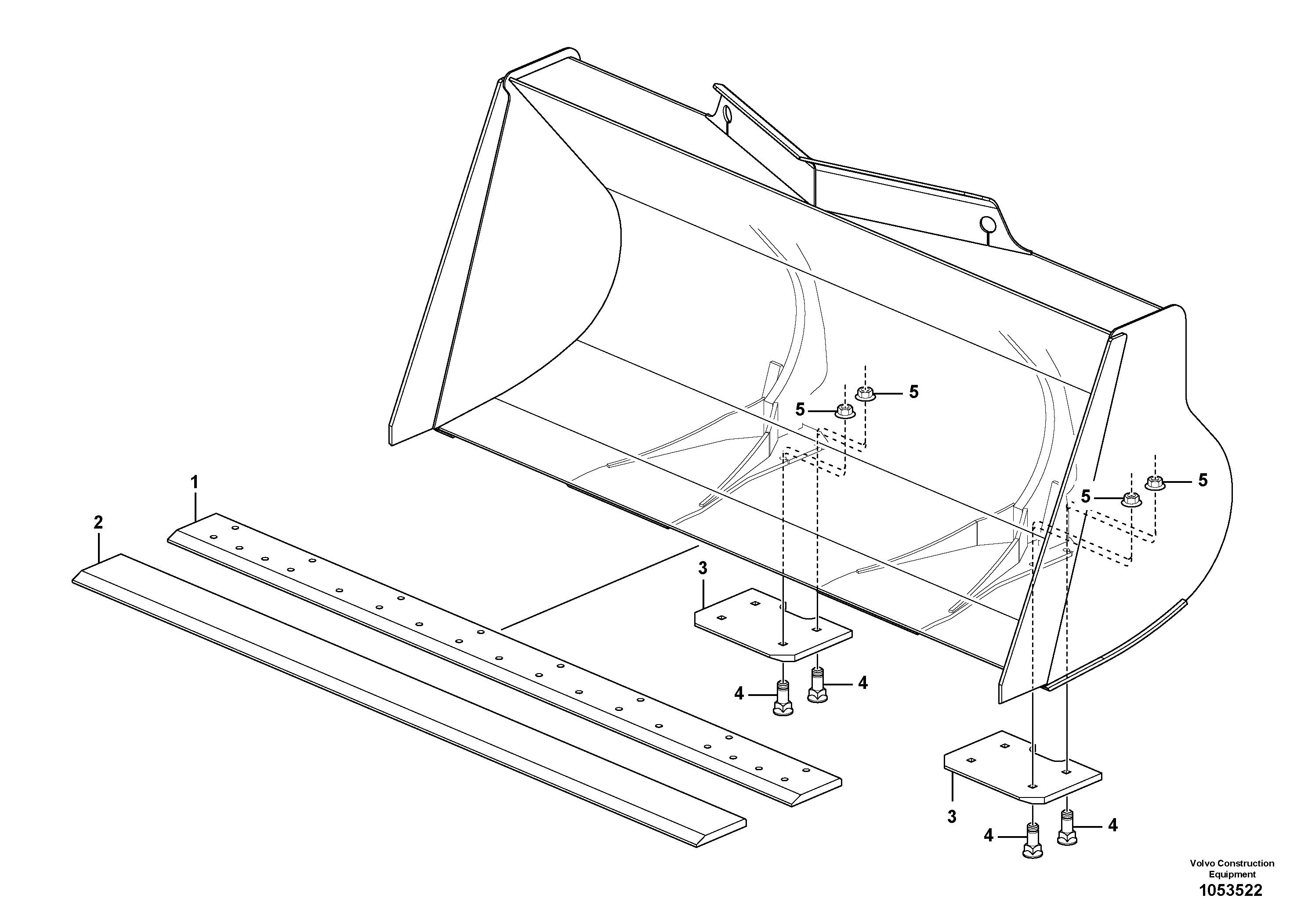 5
5
5
5
1
2
3
4
4
3
4
4

Volvo Construction Equipment
1053522