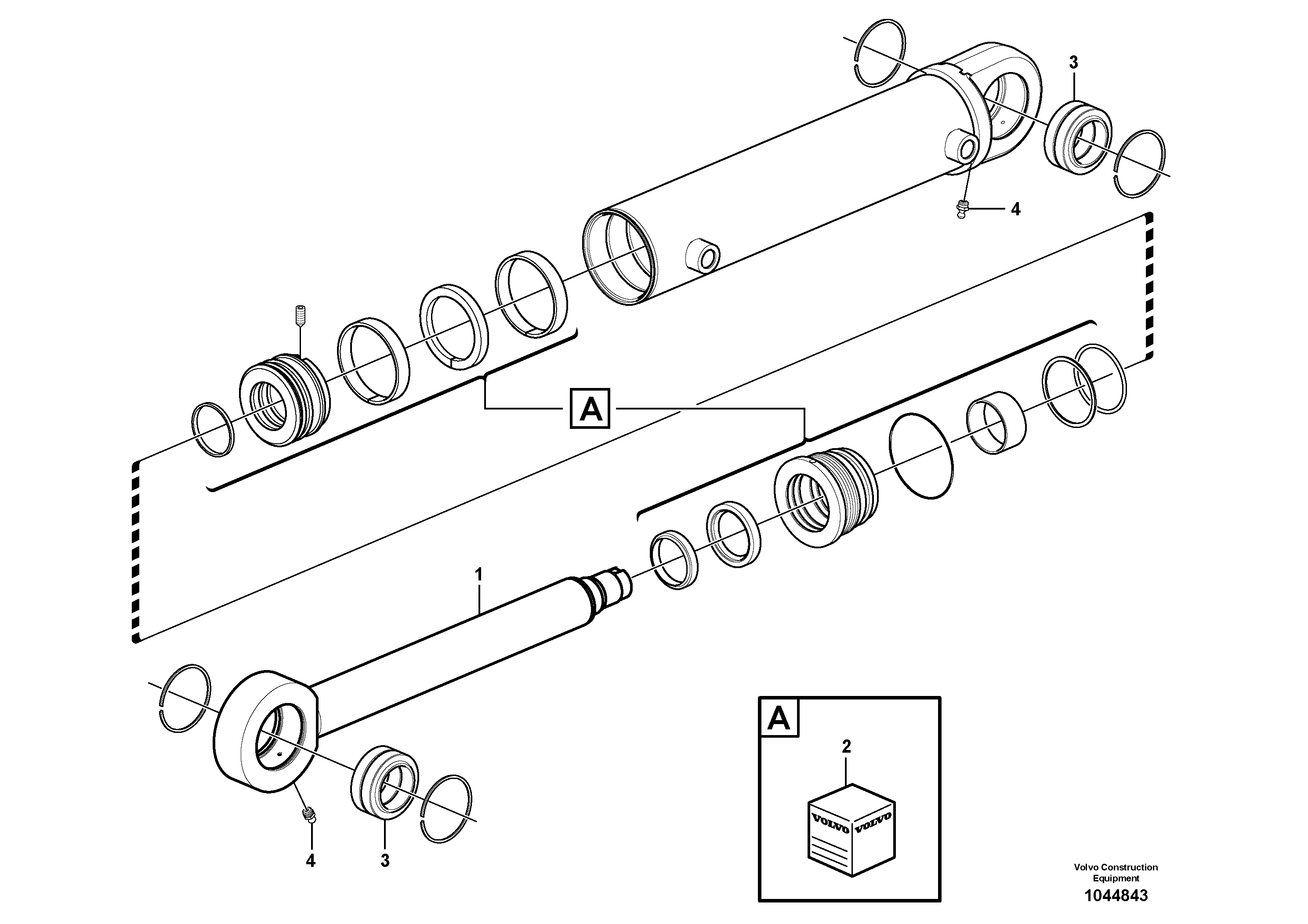 3

4

A

1

4

3

A

2

VOLVO VOLVO

Volvo Construction Equipment

1044843