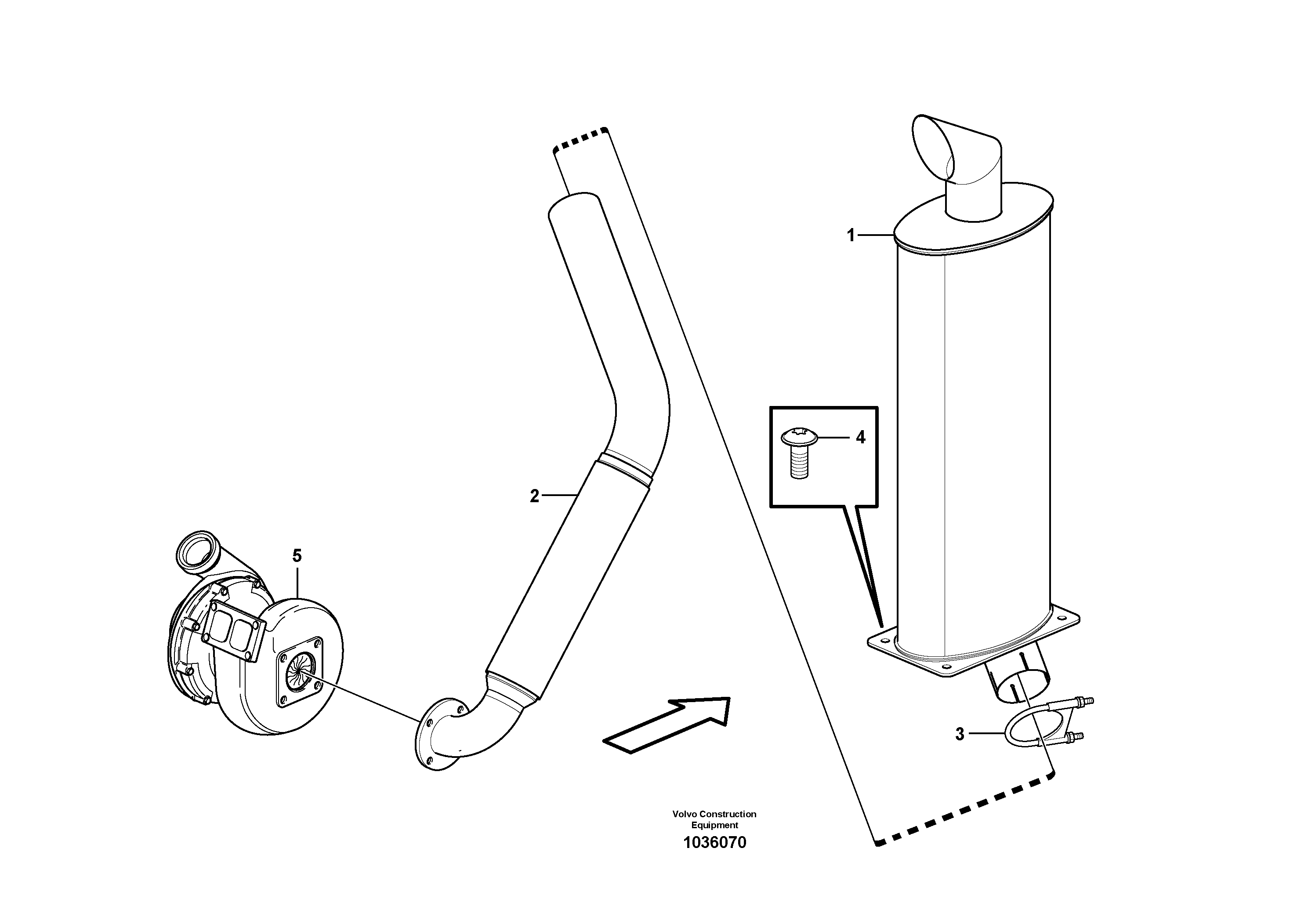 1

4

2

5

3

Volvo Construction Equipment

1036070