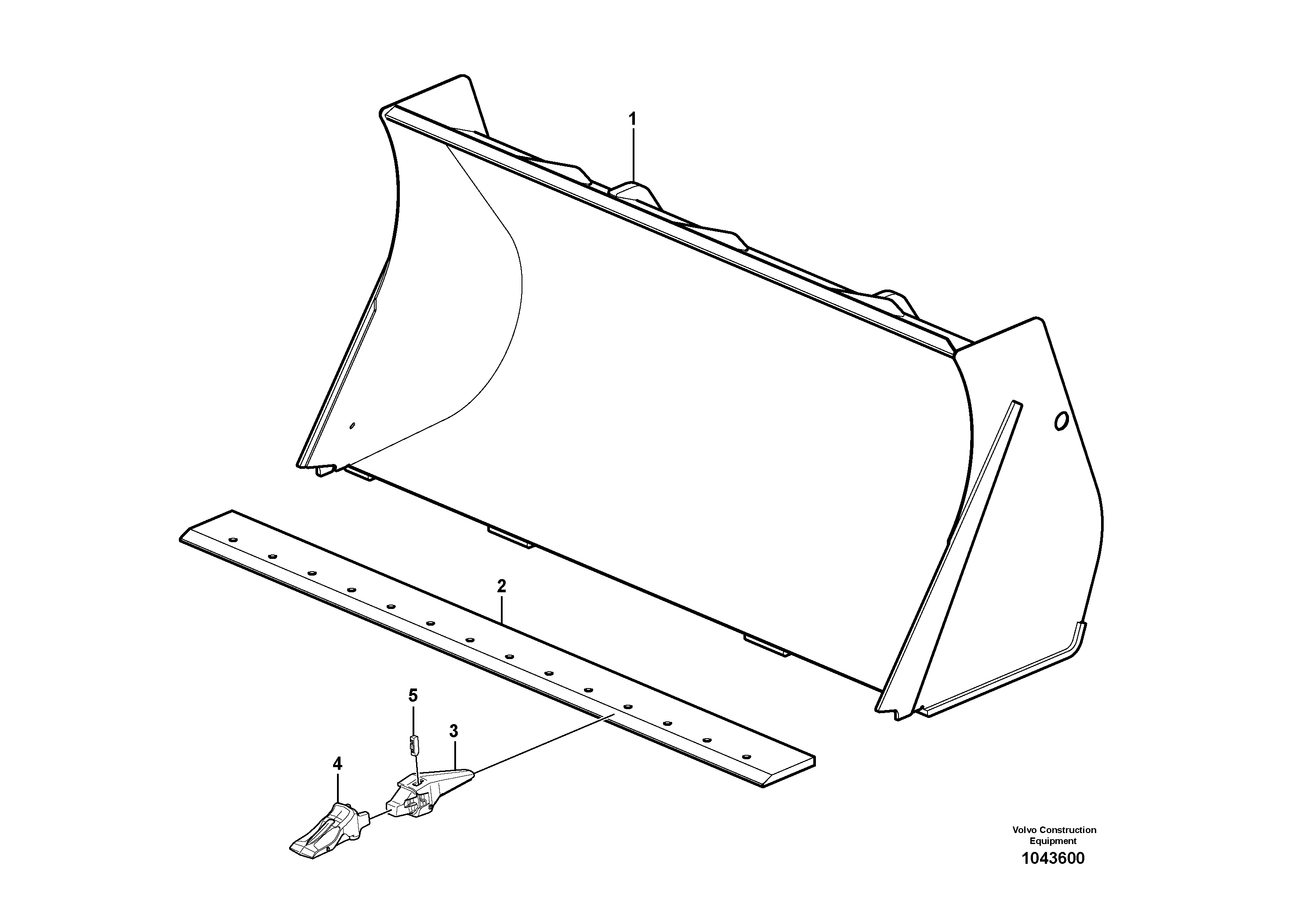 1

2

5

3

4

Volvo Construction Equipment

1043600