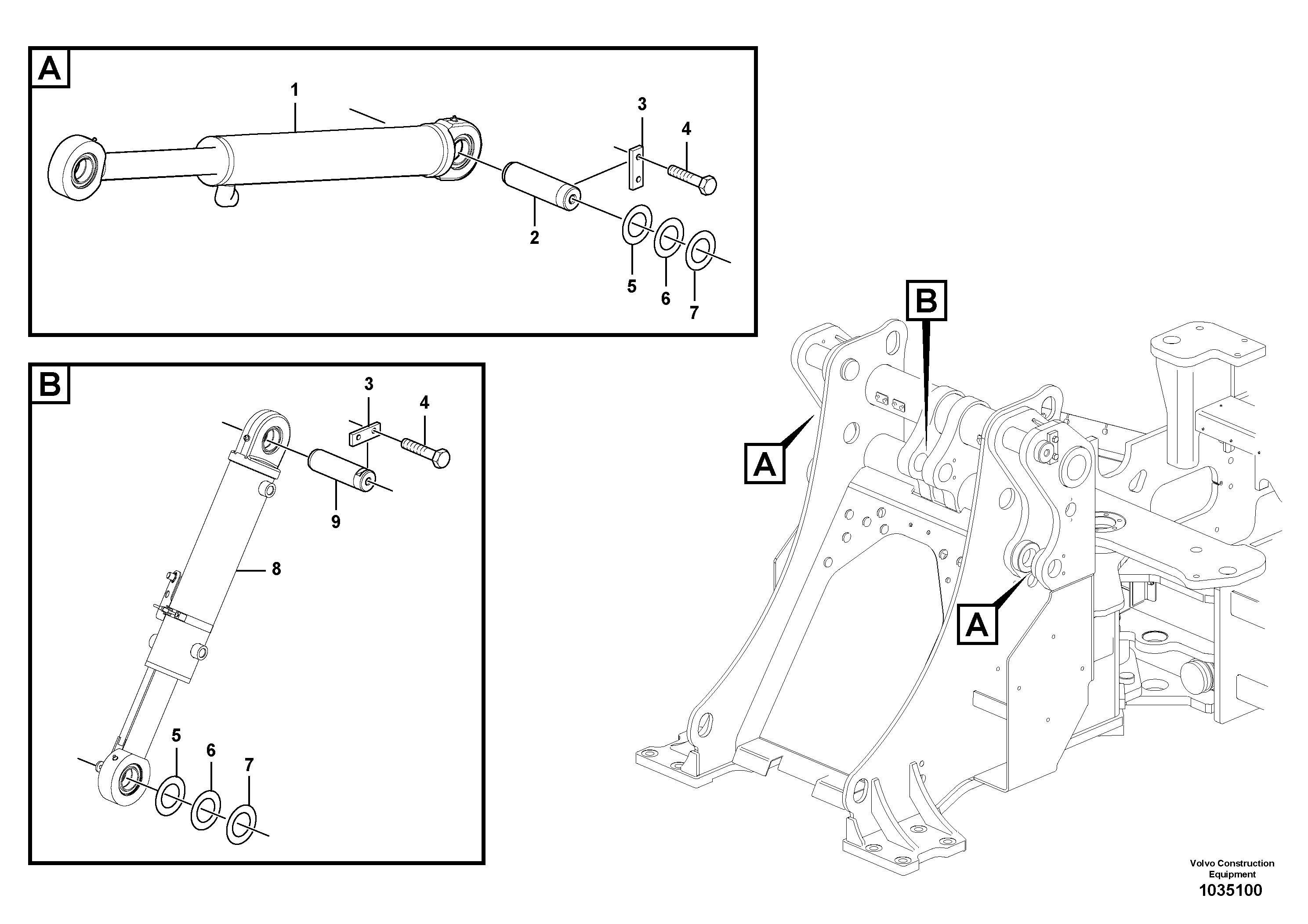 A

1

3

4

2

5

6

7

B

3

4

9

8

5

6

7

B

A

A

Volvo Construction Equipment

1035100