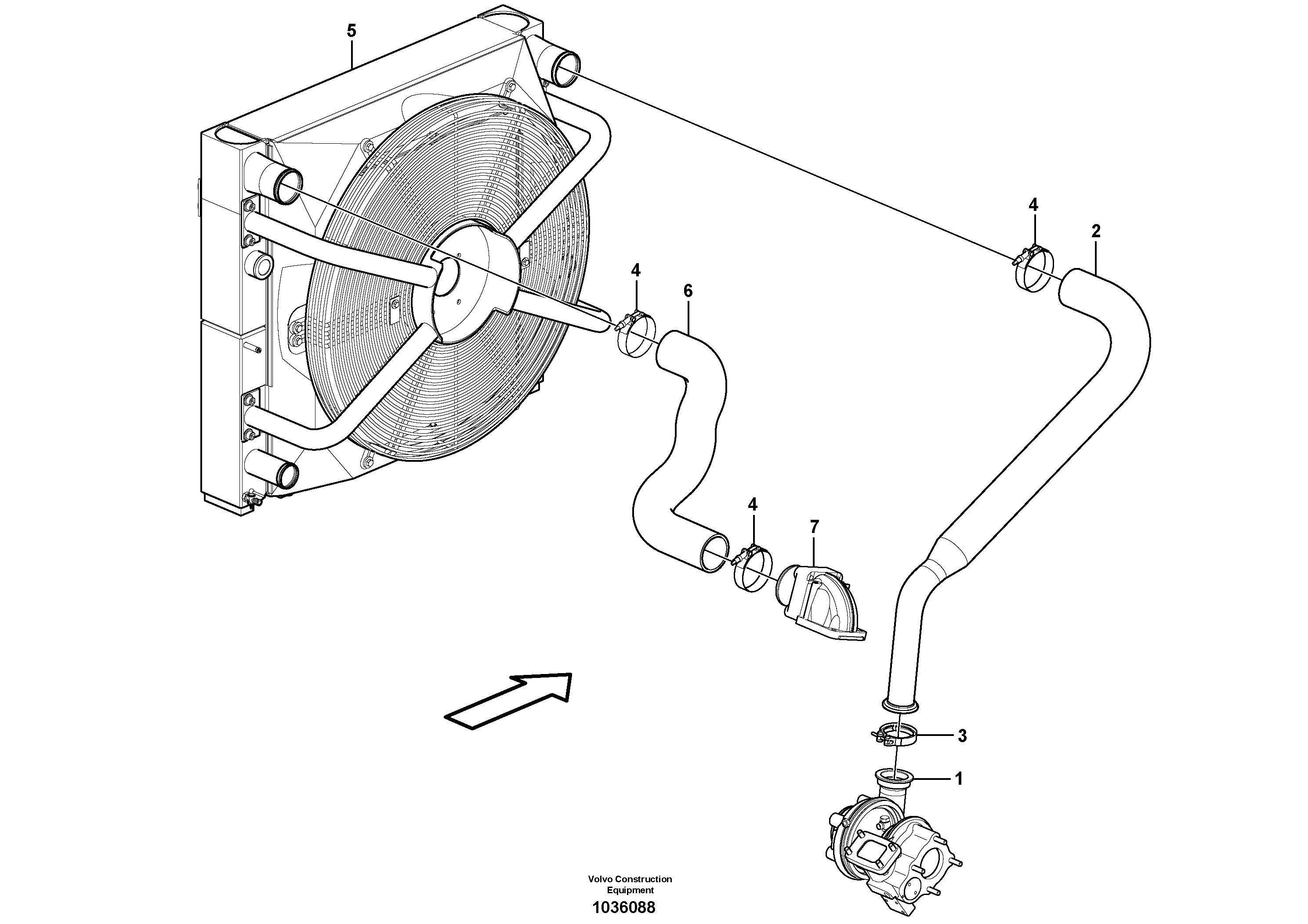 5

4

2

4

6

4

7

3

1

Volvo Construction Equipment

1036088