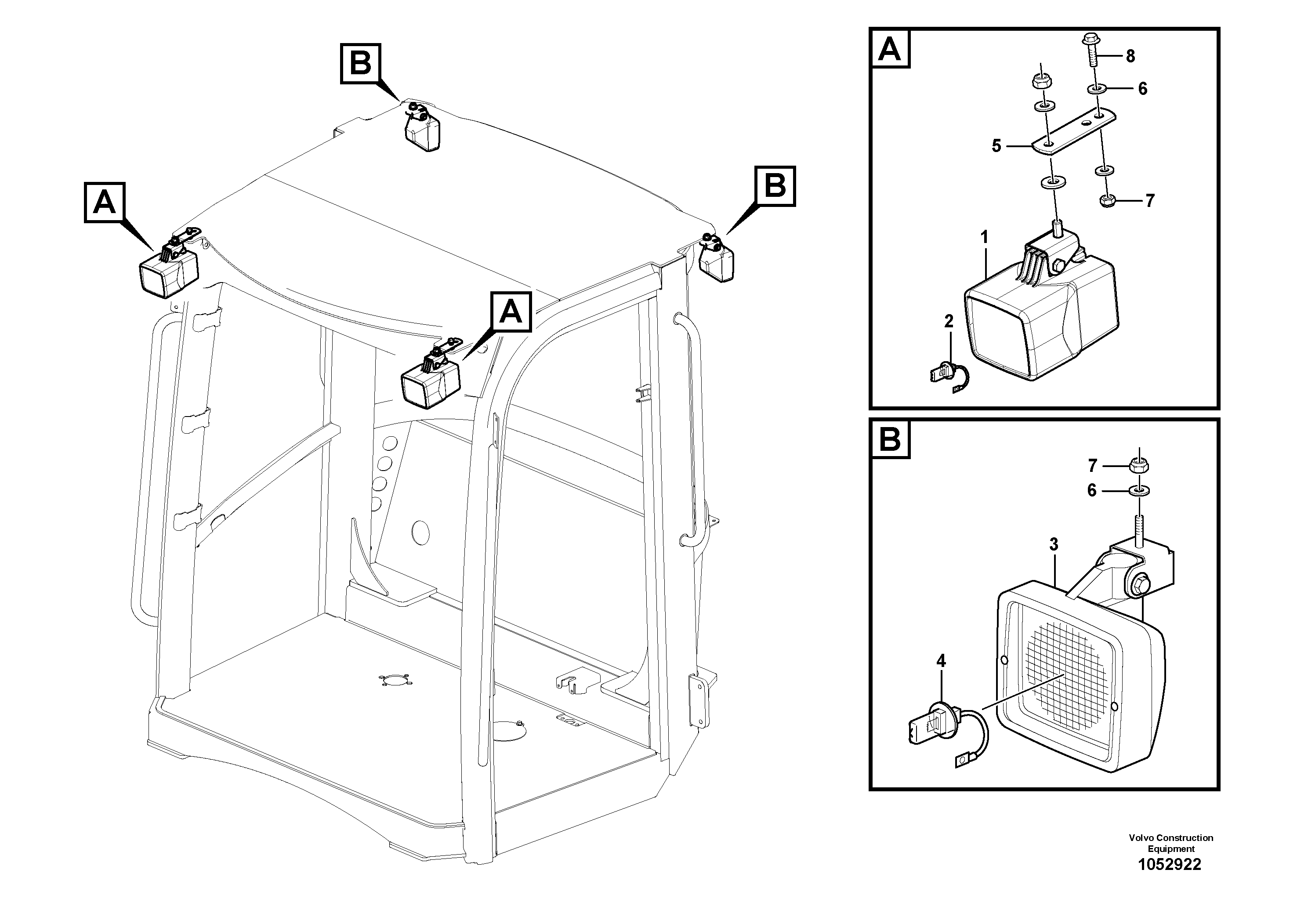 B

A

B

A

A

8

6

5

7

1

2

B

7

6

3

4

Volvo Construction Equipment

1052922