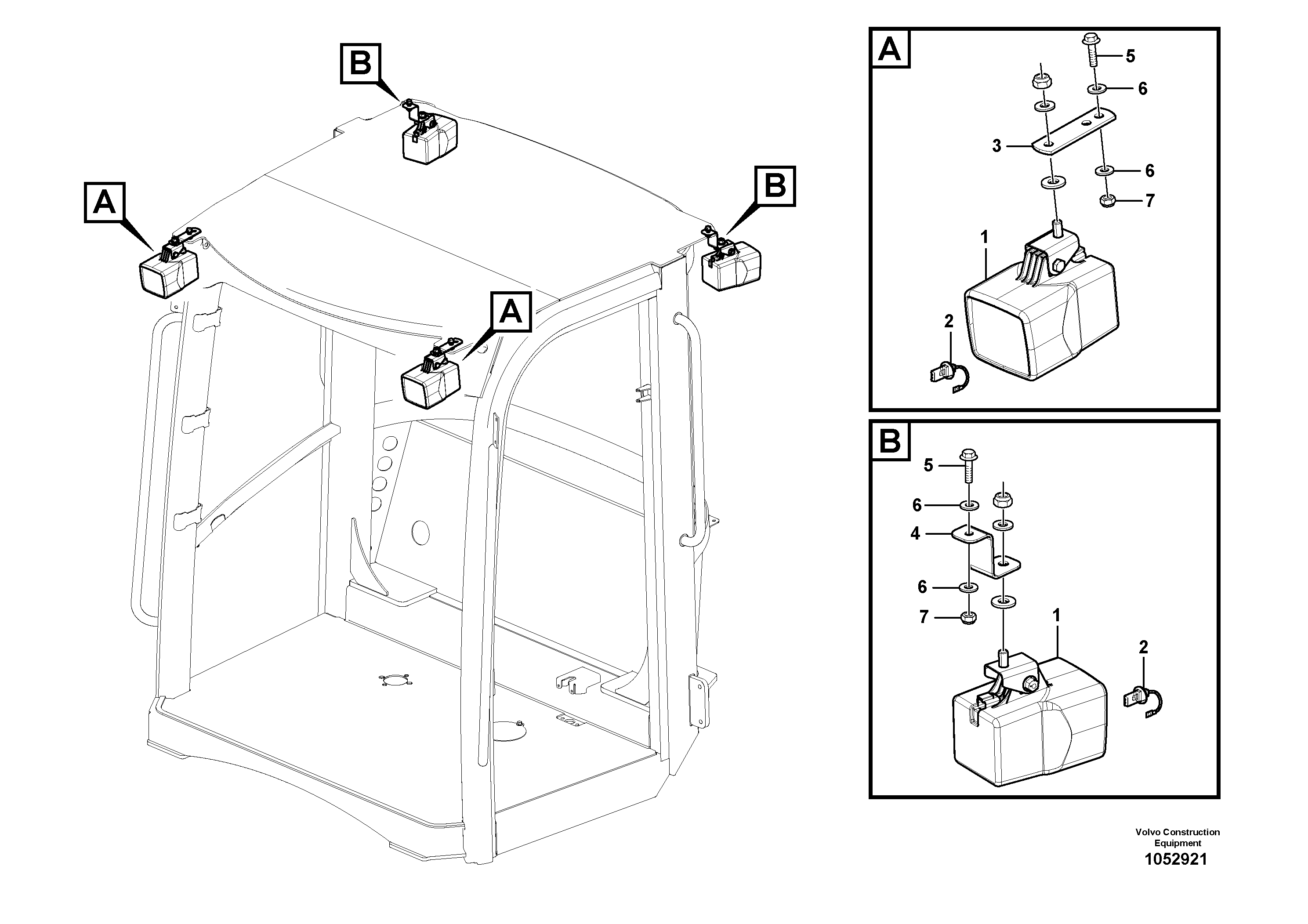 B

A

B

A

A

5

6

3

6

7

1

2

B

5

6

4

6

7

1

2

Volvo Construction Equipment

1052921