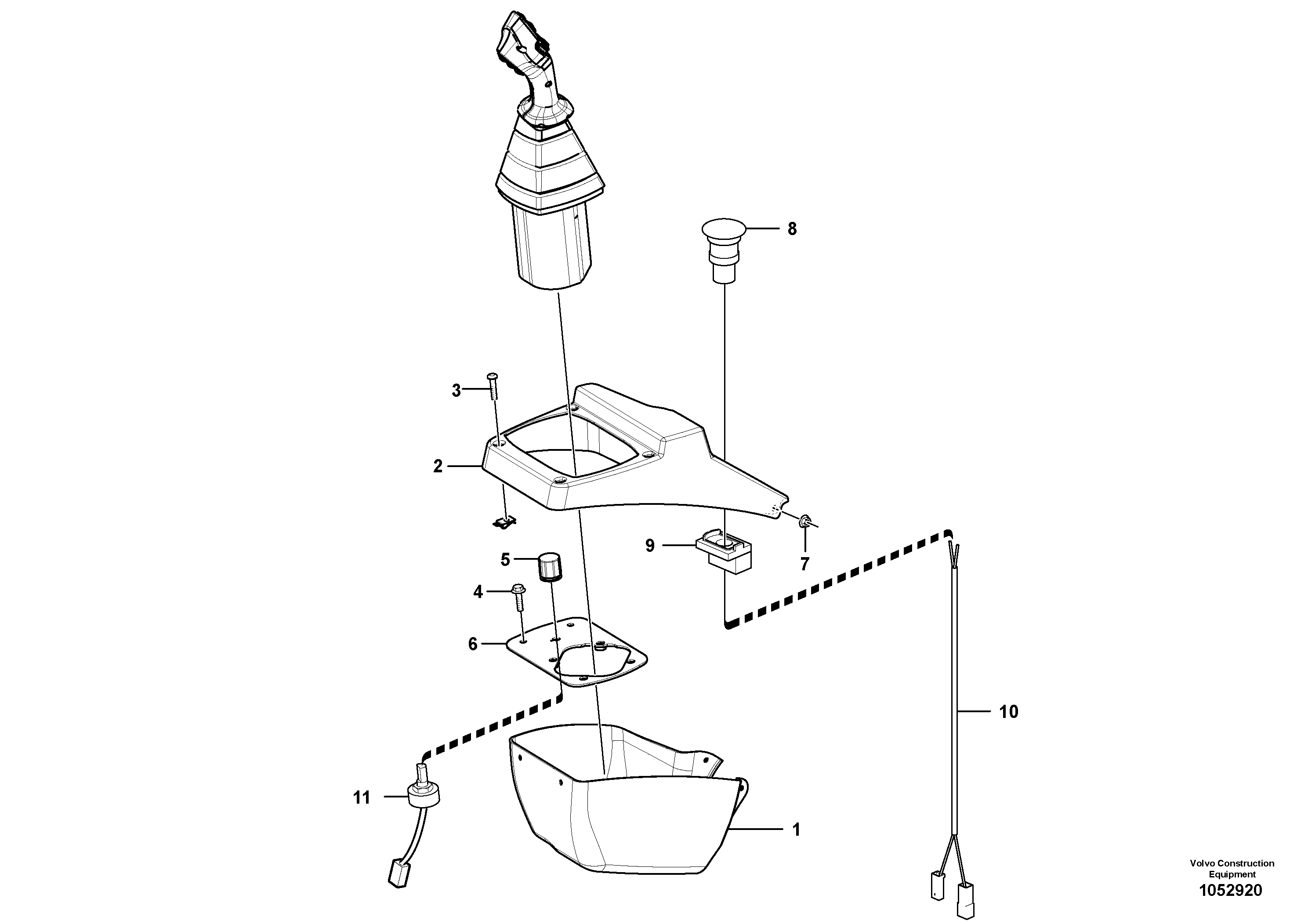 8

3

2

9

7

5

4

6

10

11

1

Volvo Construction Equipment
1052920