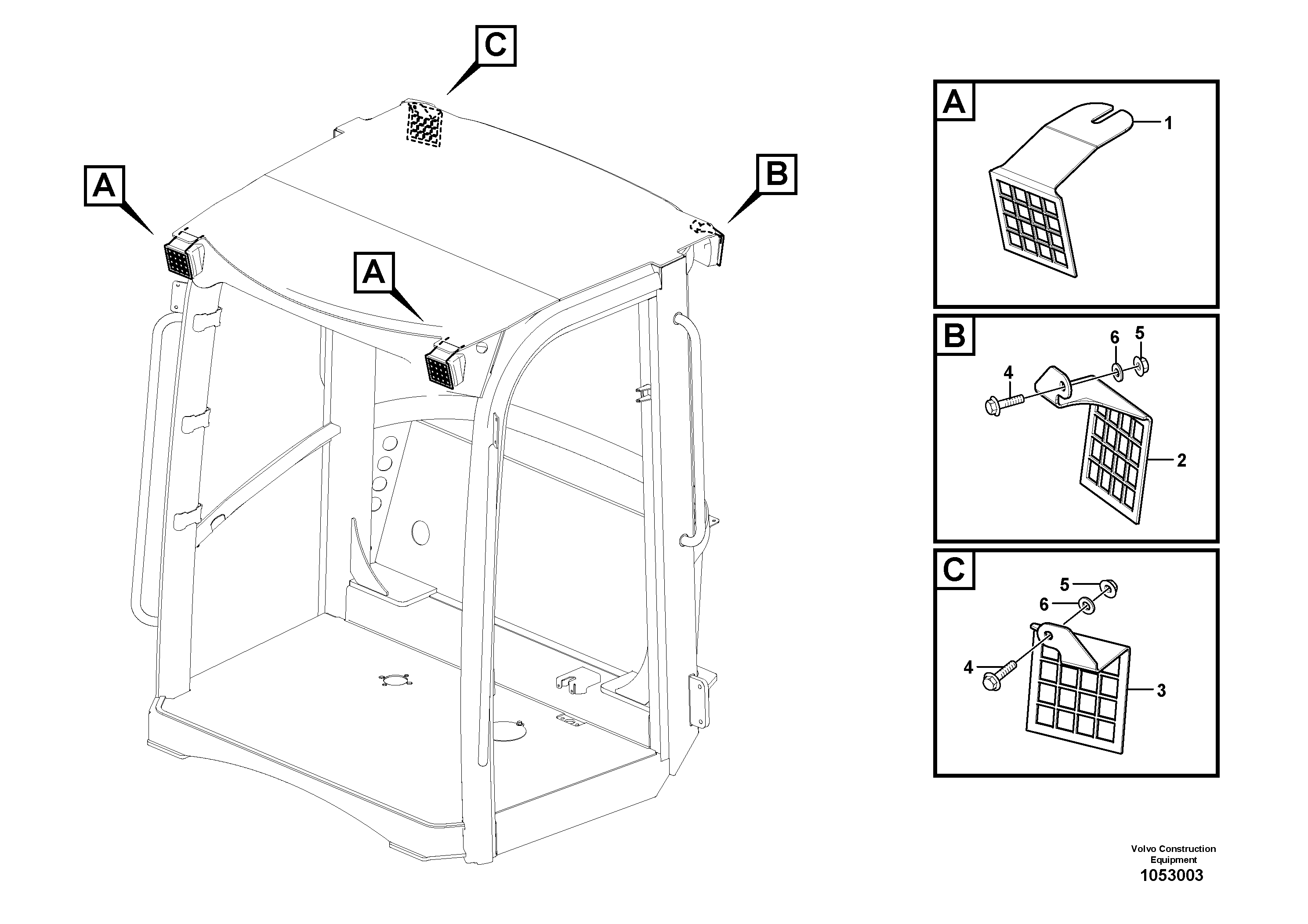 C

A

B

A

A

1

B

6 5

4

2

C

5

6

4

3

Volvo Construction Equipment
1053003