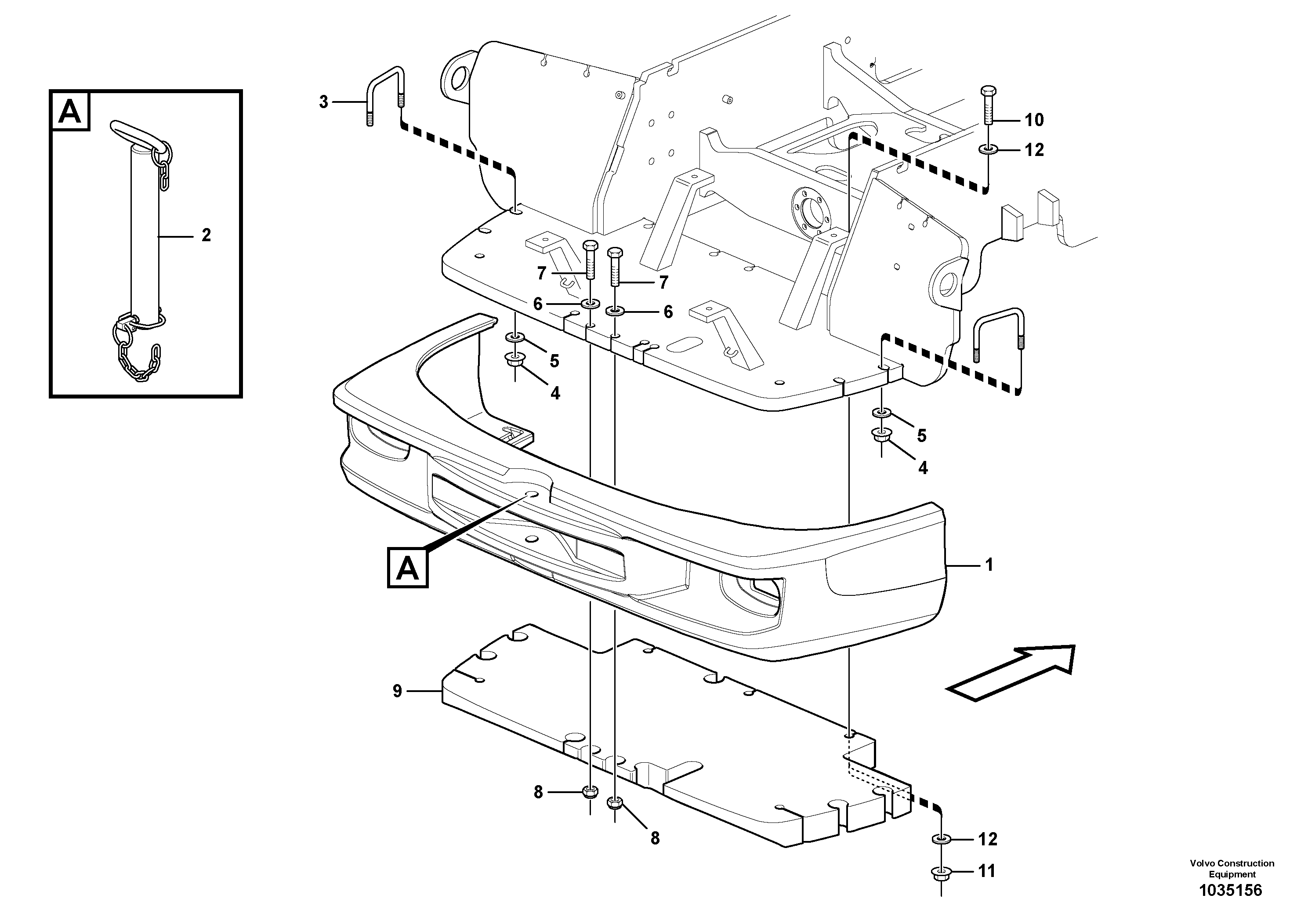 A
2
3
10
12
7
7
6
6
5
4
5
4
A
1
9
8
8
12
11
Volvo Construction Equipment
1035156