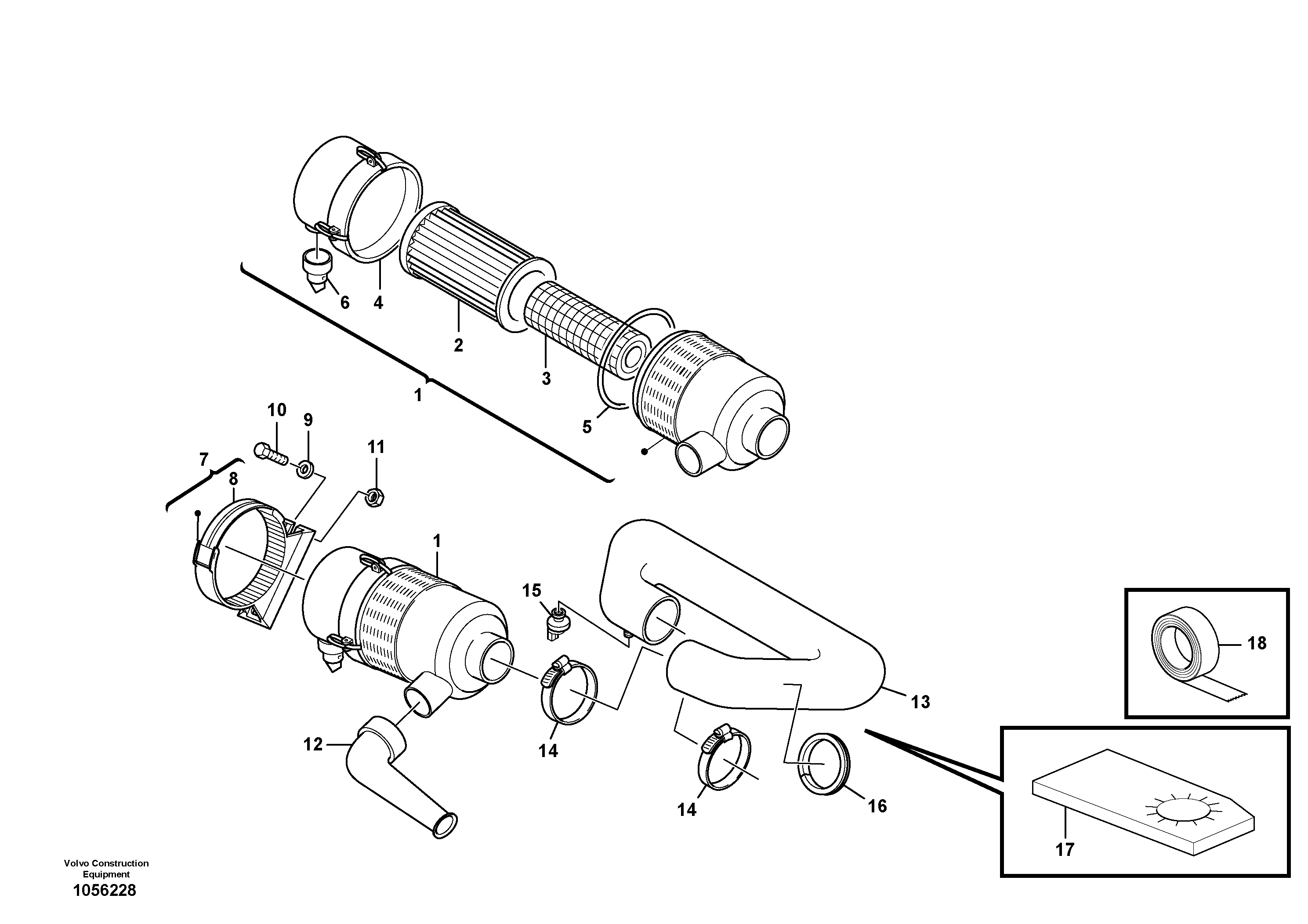 6
4
2
3
1
5
10
9
11
7
8
1
15
18
13
12
14
14
16
17

Volvo Construction Equipment
1056228