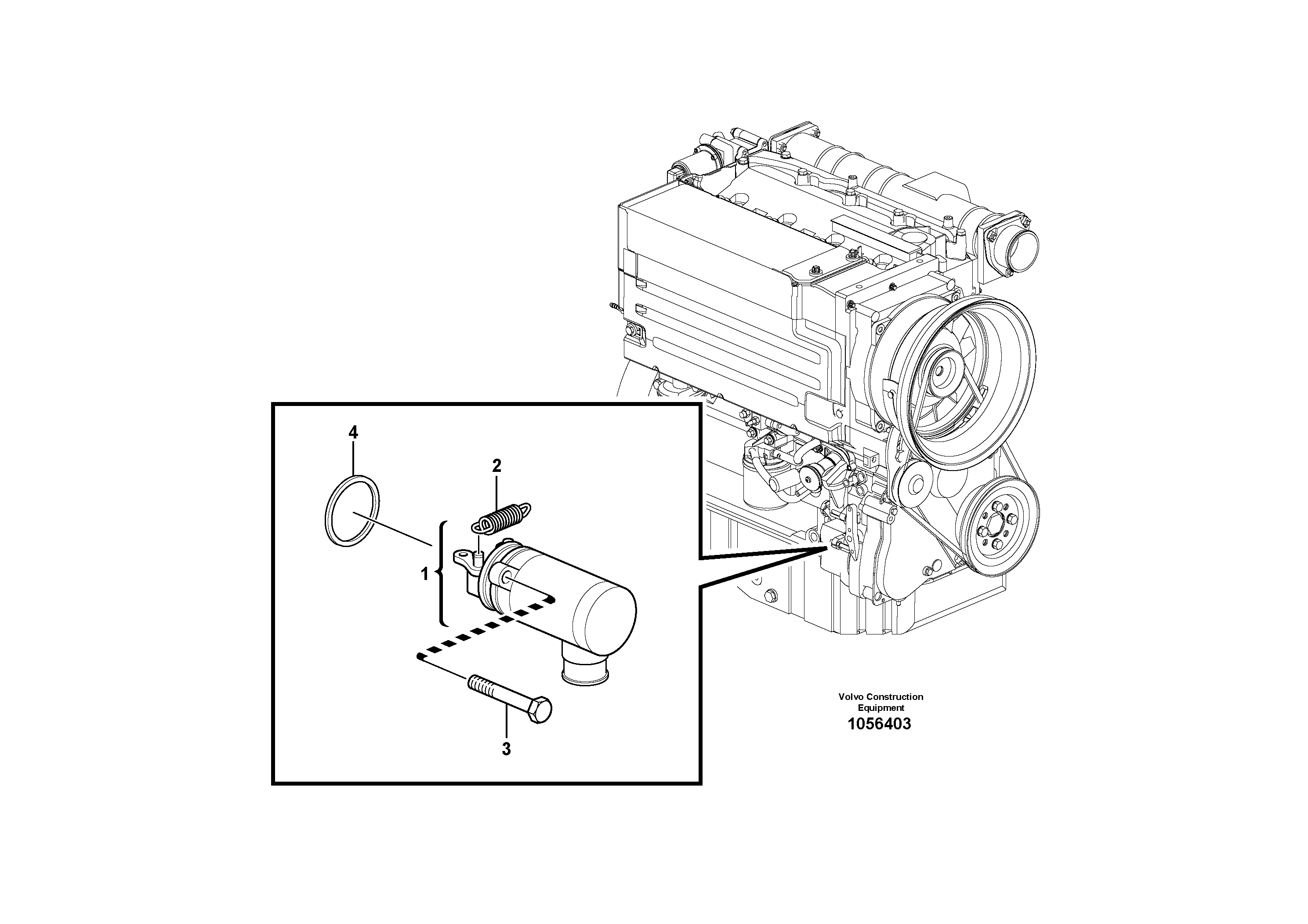 4

2

1

3

Volvo Construction Equipment
1056403