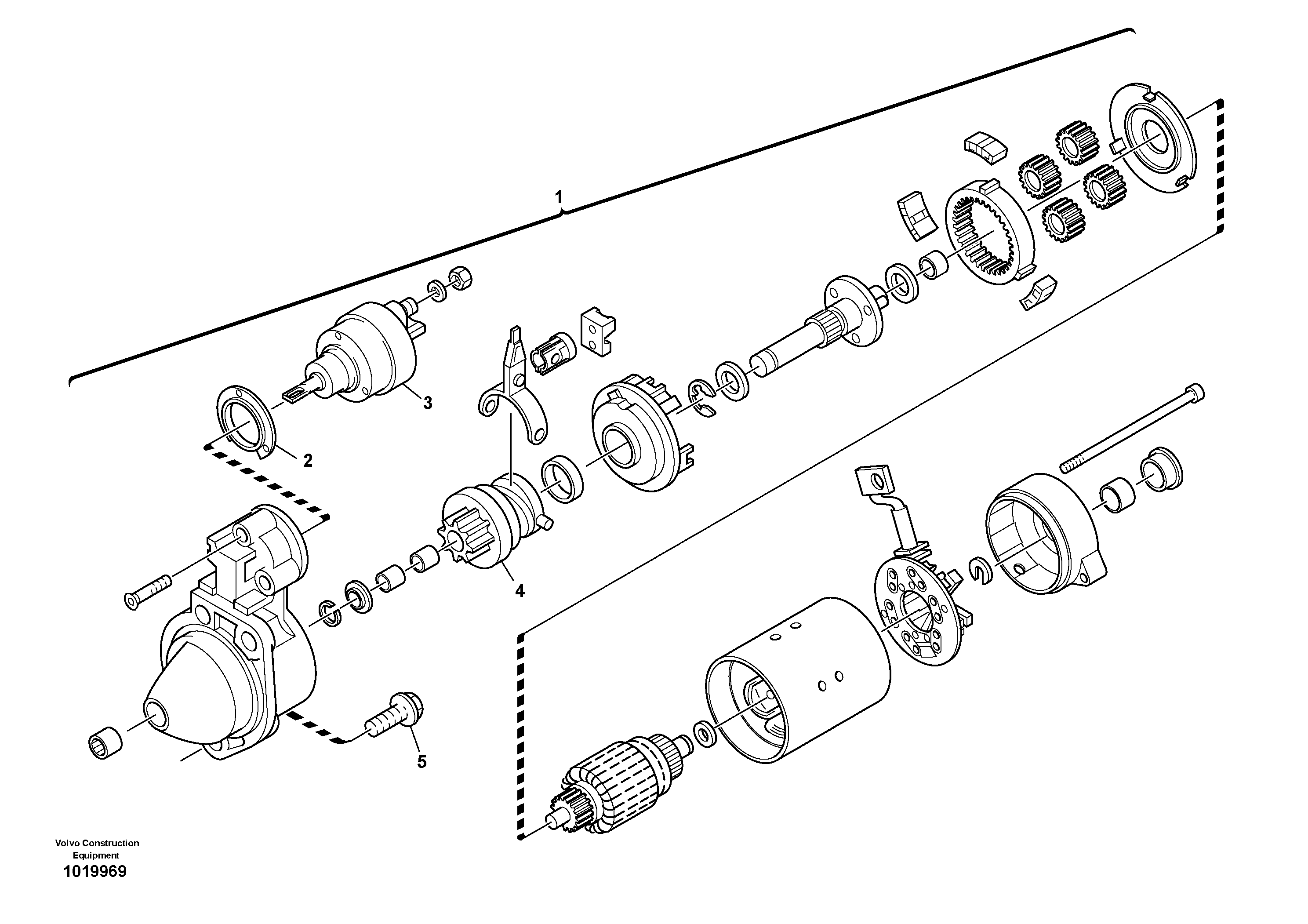 1

3

2

4

5

Volvo Construction Equipment

1019969