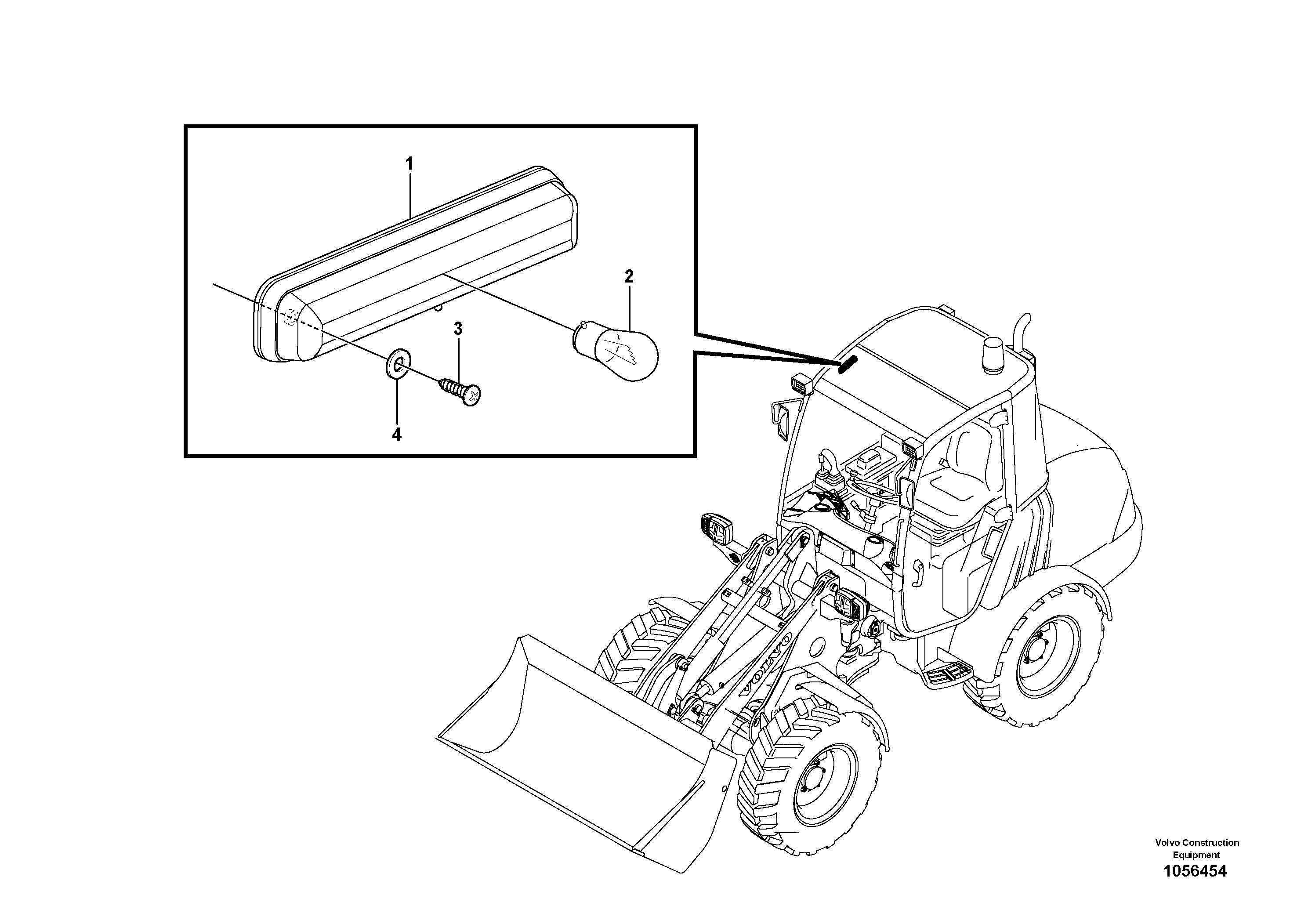 1
2
3
4
VOLVO
Volvo Construction Equipment
1056454